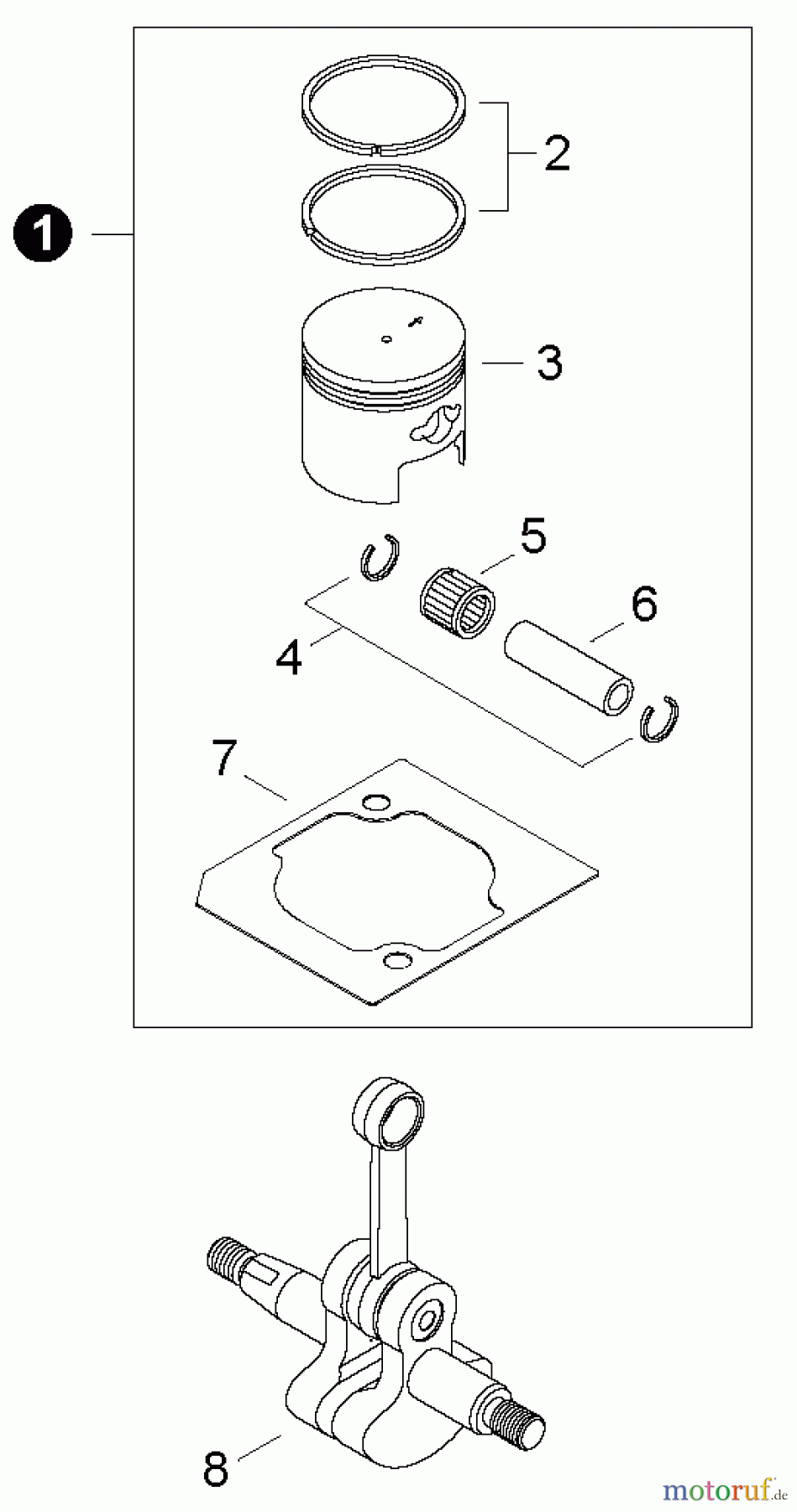 1
2
3
5
6
4
7
8
motoruf.de