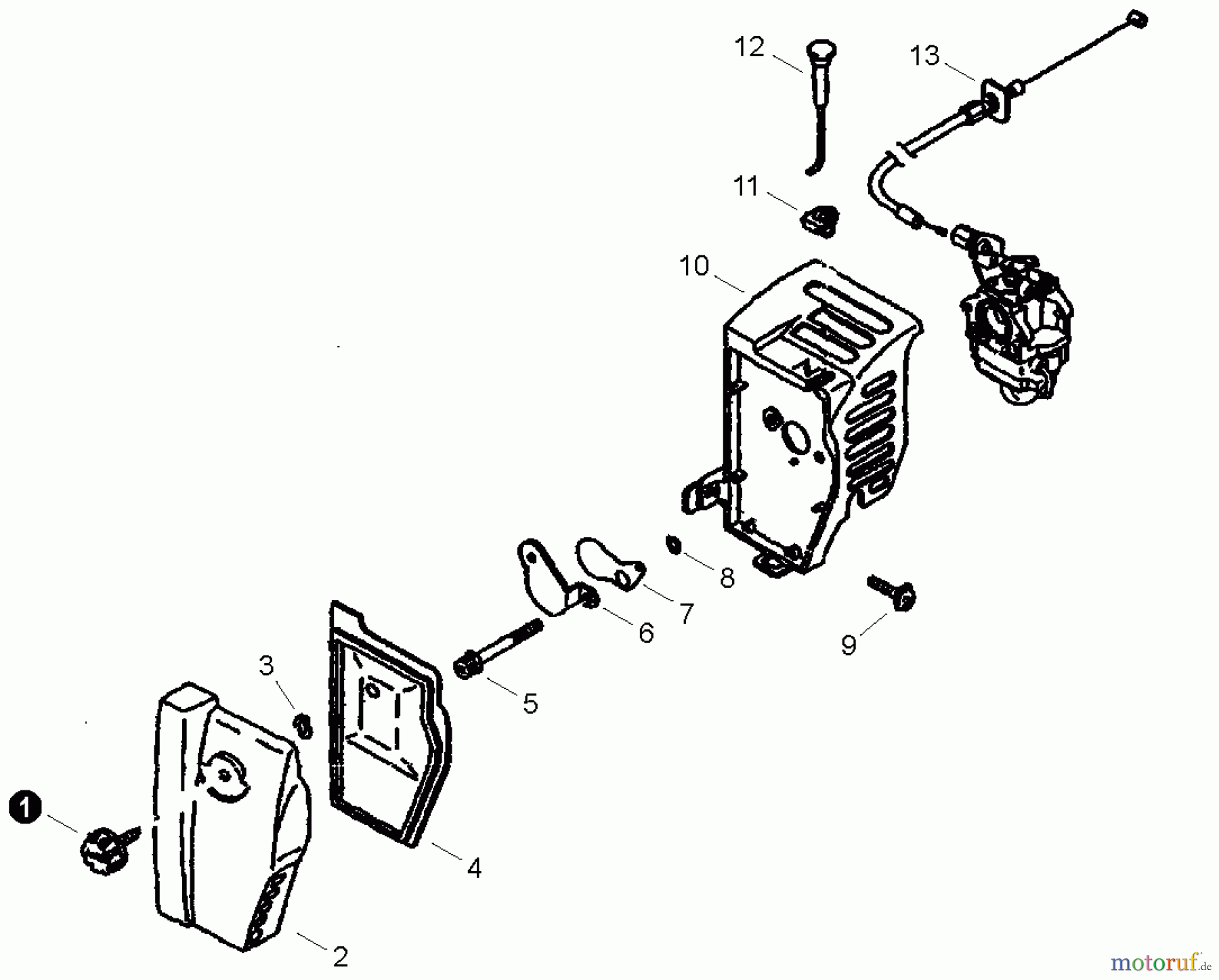 12
13
11
10
8
7
6
9
5
3
4
1
2
motoruf.de