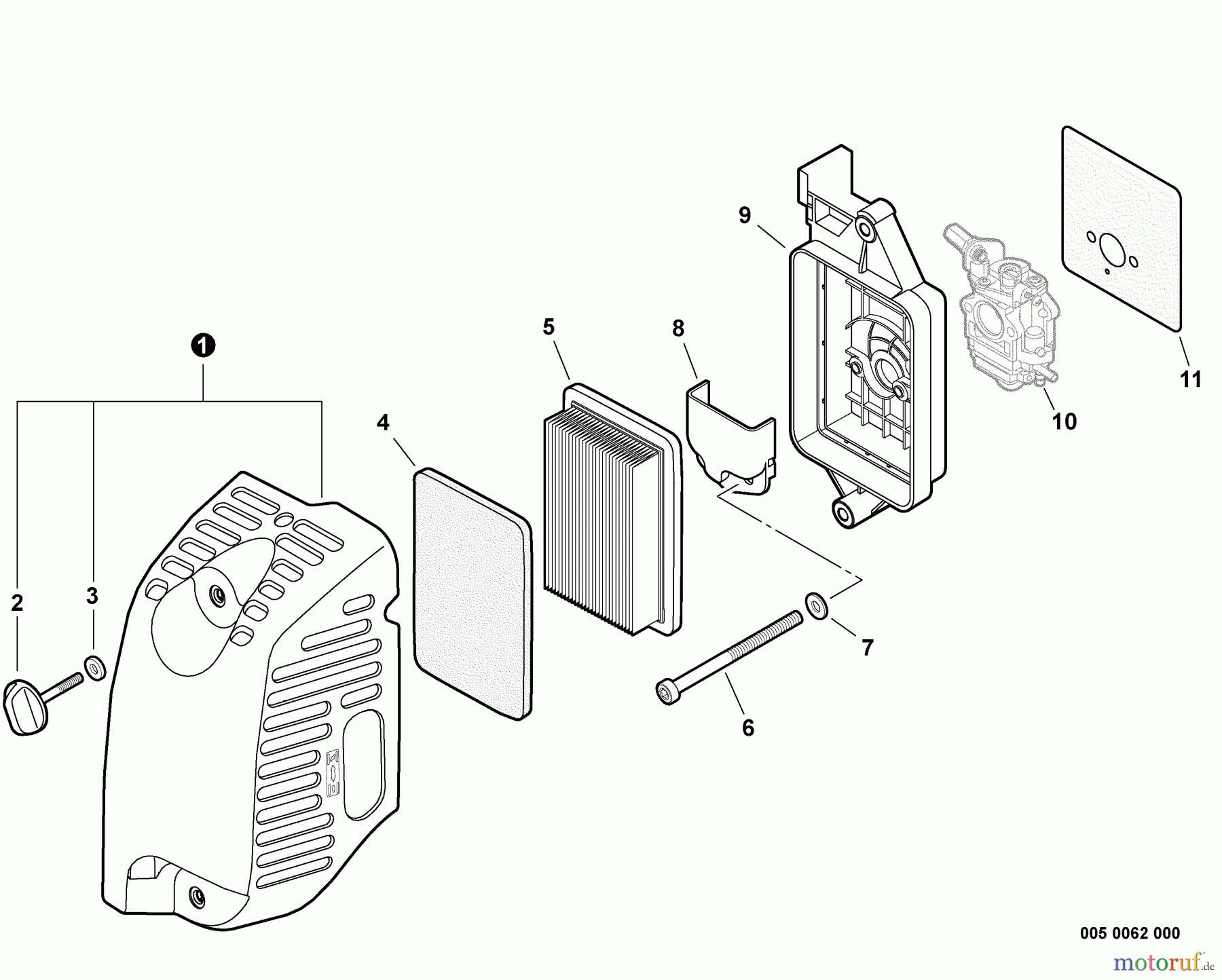 9

5

8

11

1

10

4

2

3

7

6

005 0062 000

motoruf.de