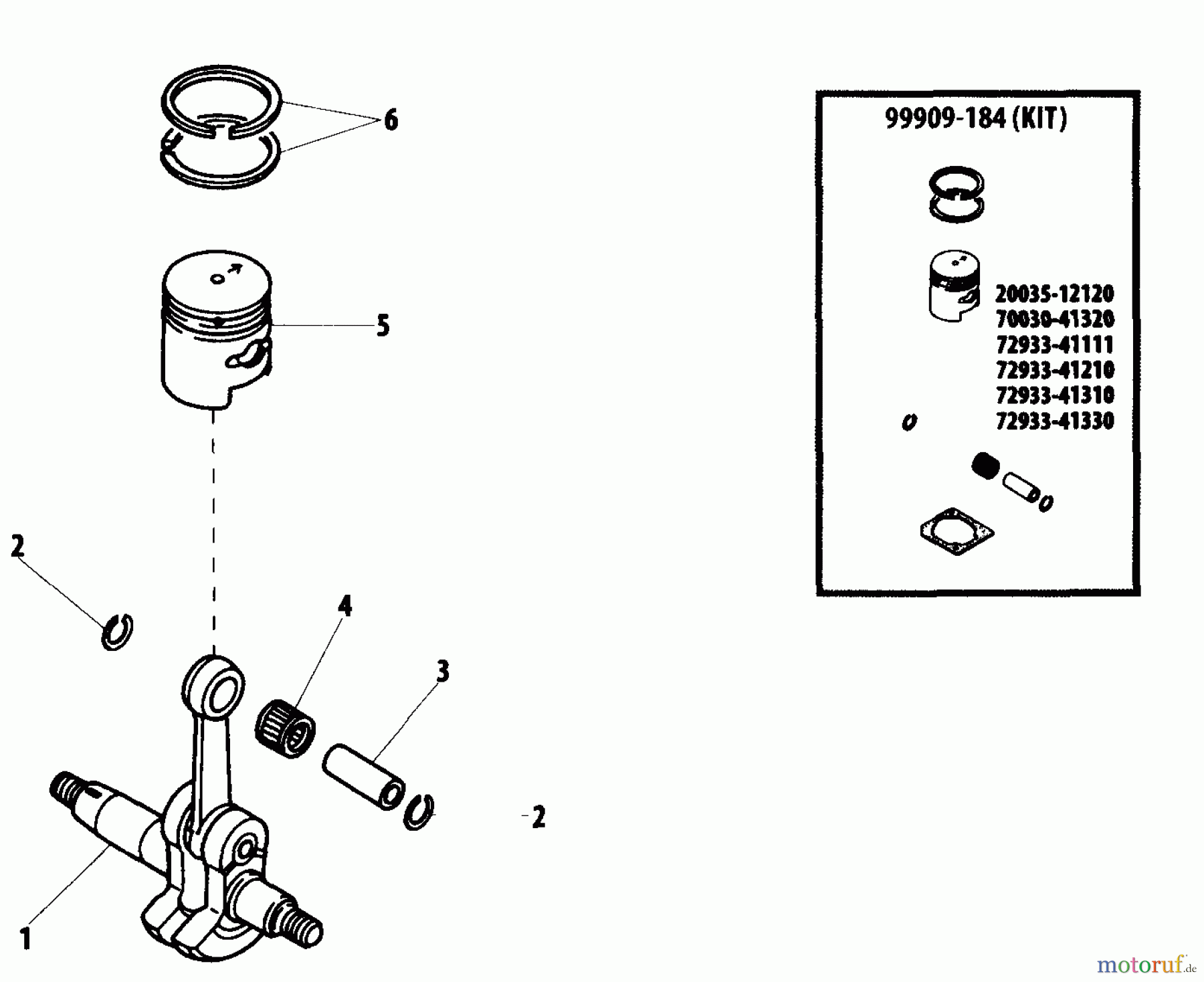 6

5

2

4

3

2

1

99909-184 (KIT)

20035-12120
70030-41320
72933-41111
72933-41210
72933-41310
72933-41330

motoruf.de