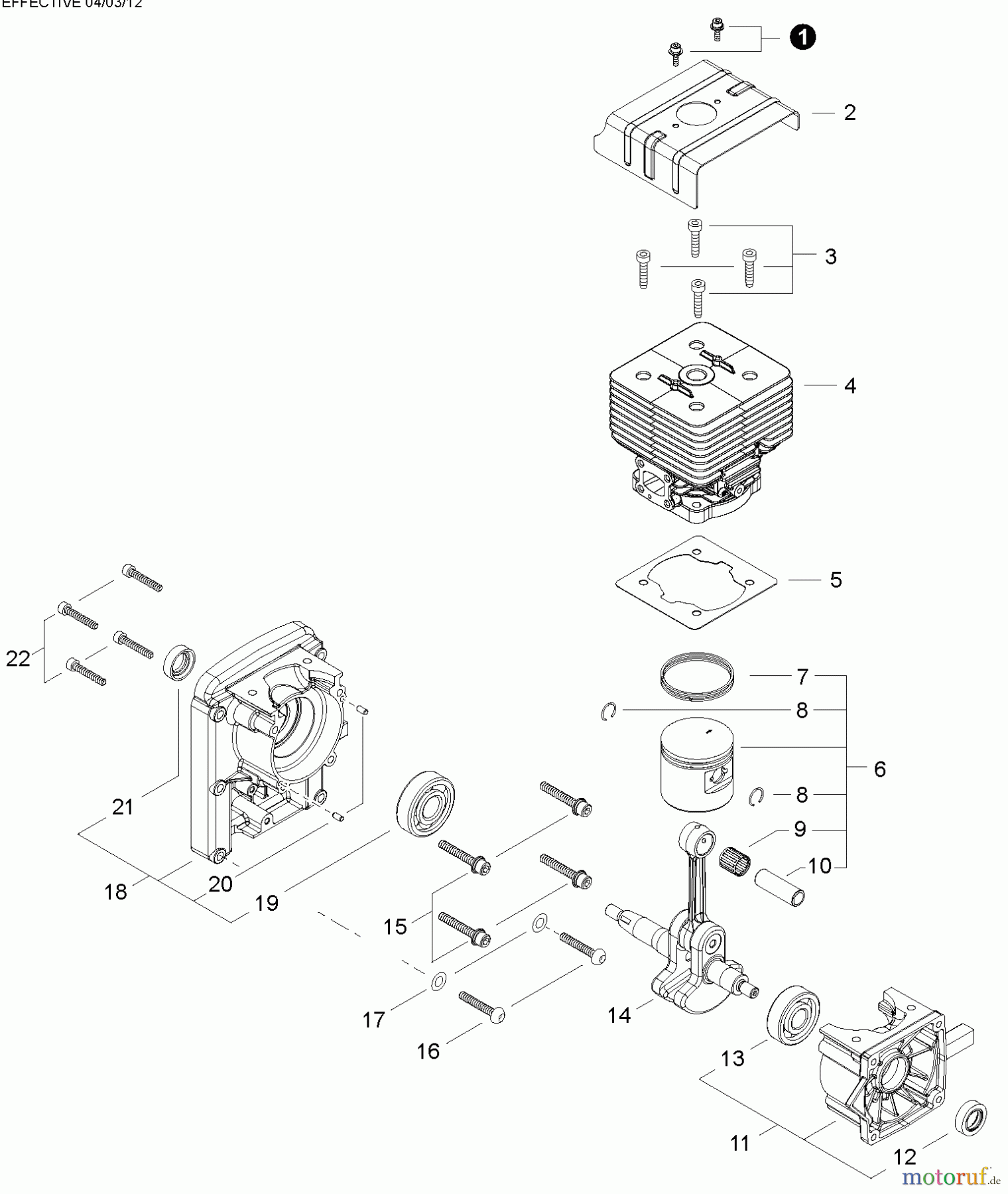 EFFECTIVE 04/03/12

1

2

3

4

5

7

8

6

8

9

10

22

21

18

20

19

15

17

16

14

13

11

12

motoruf.de