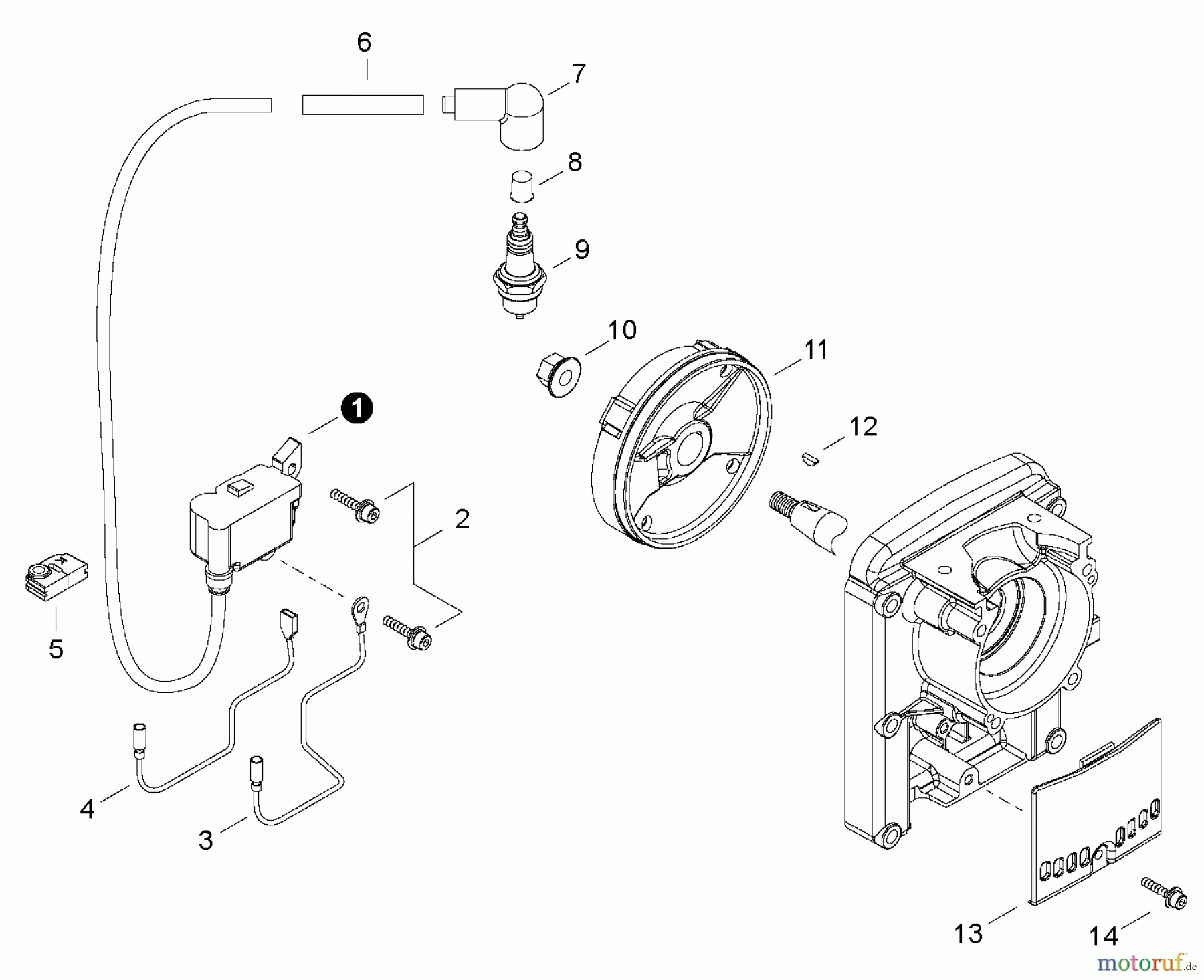 6
7
8
9
10
11
1
12
2
5
4
3
13
14
motoruf.de