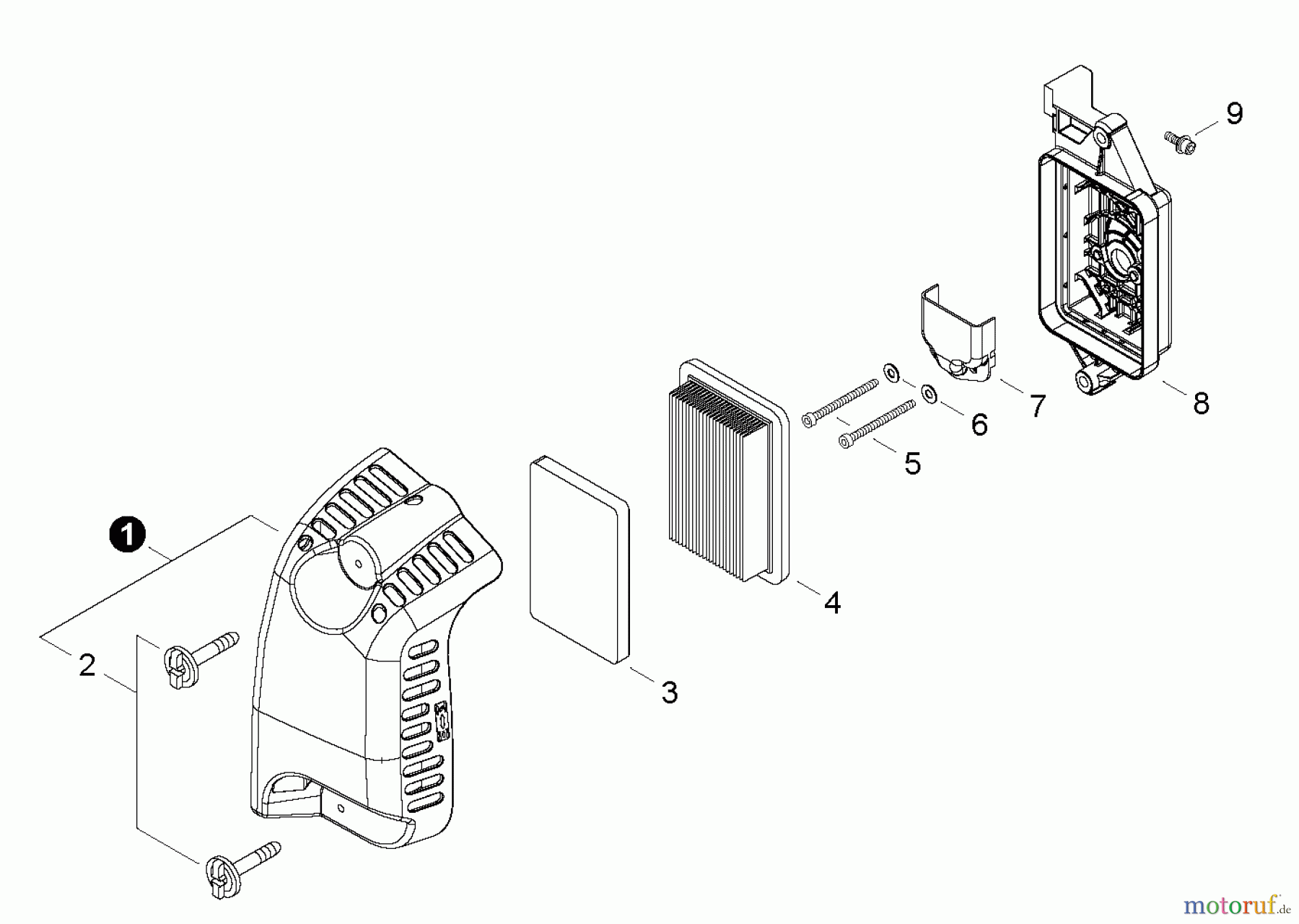 9

8

7

6

5

4

1

2

3

motoruf.de