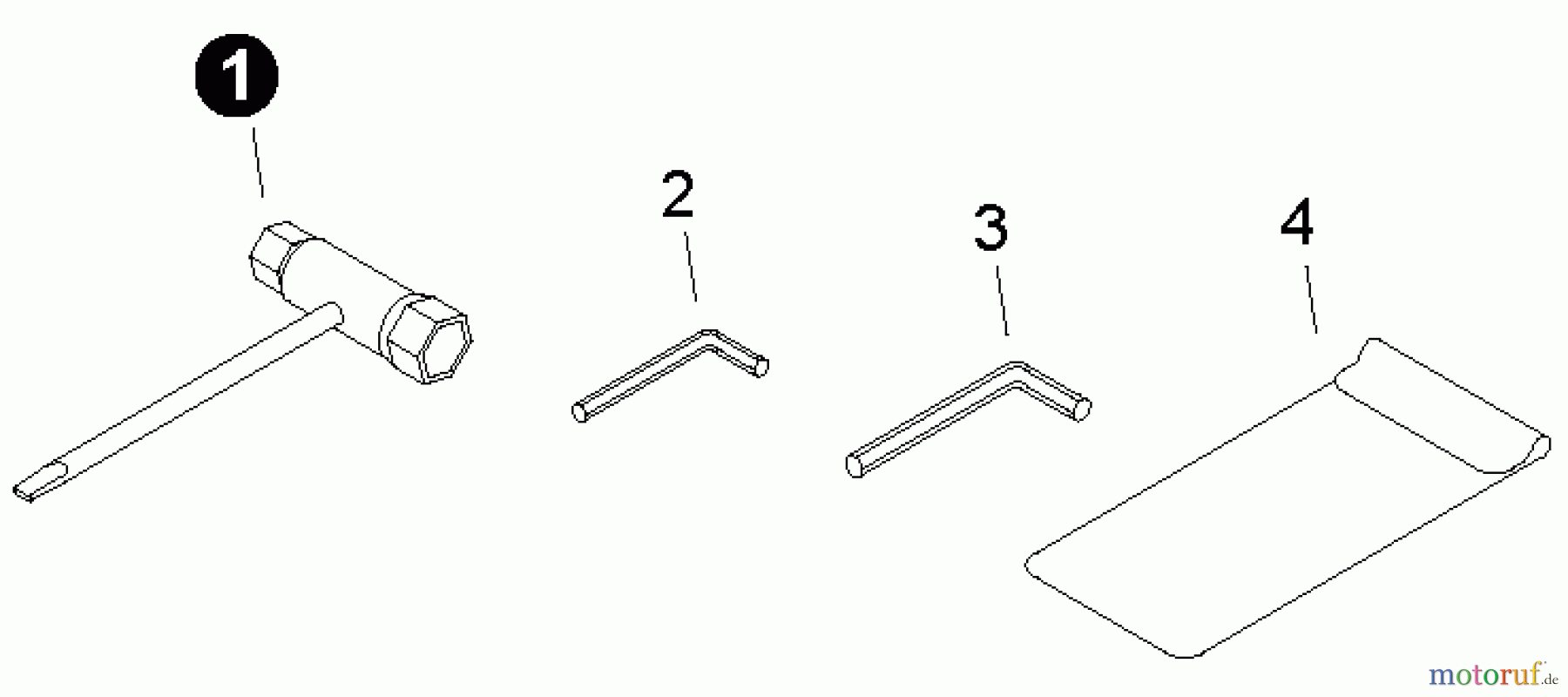 1

2

3

4

motoruf.de