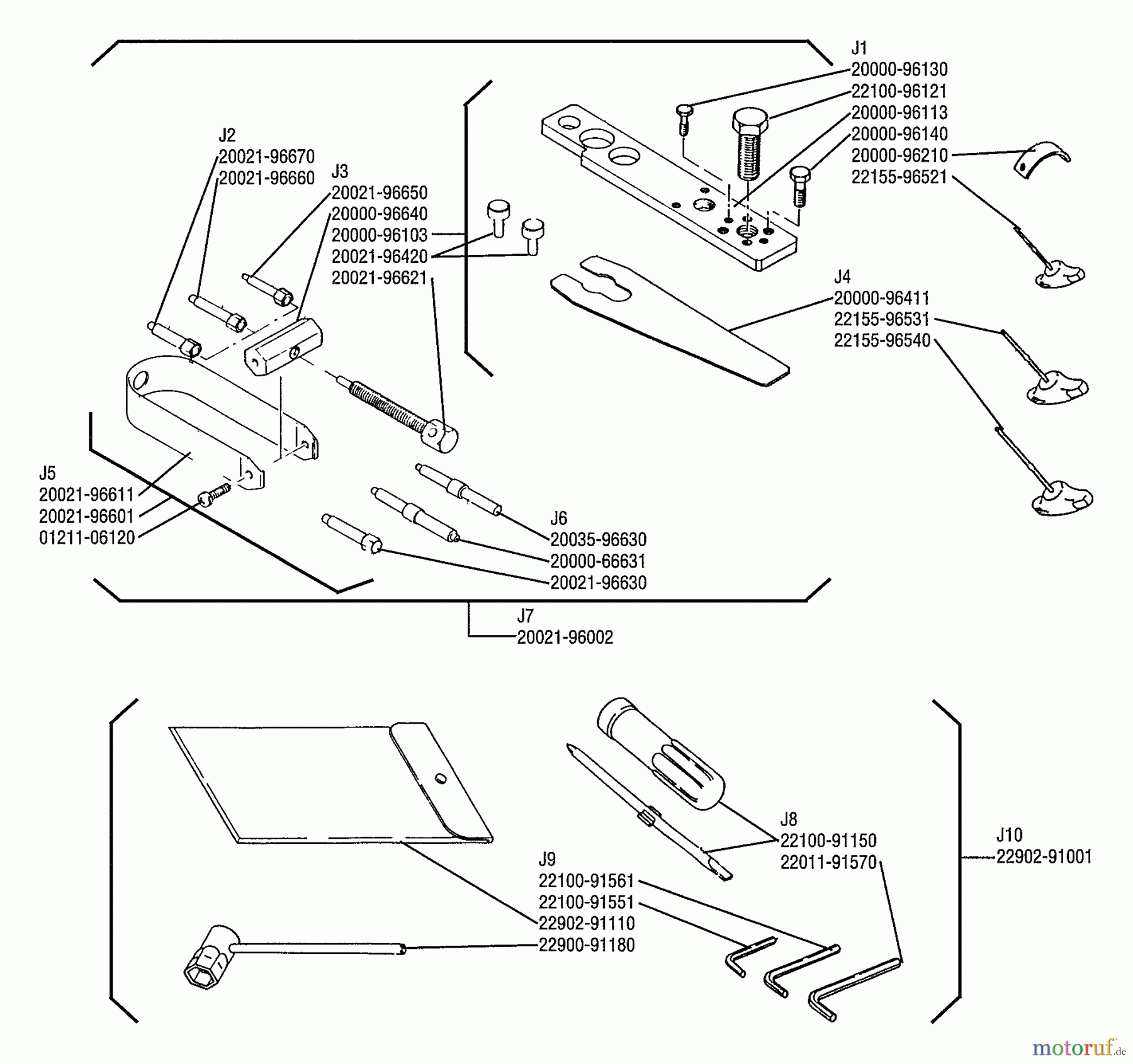 J1
20000-96130
22100-96121
20000-96113
20000-96140
20000-96210
22155-96521

J2
20021-96670
20021-96660

J3
20021-96650
20000-96640
20000-96103
20021-96420
20021-96621

J4
20000-96411
22155-96531
22155-96540

J5
20021-96611
20021-96601
01211-06120

J6
20035-96630
20000-66631
20021-96630

J7
20021-96002

J8
22100-91150
22011-91570

J9
22100-91561
22100-91551
22902-91110
22900-91180

J10
22902-91001

motoruf.de