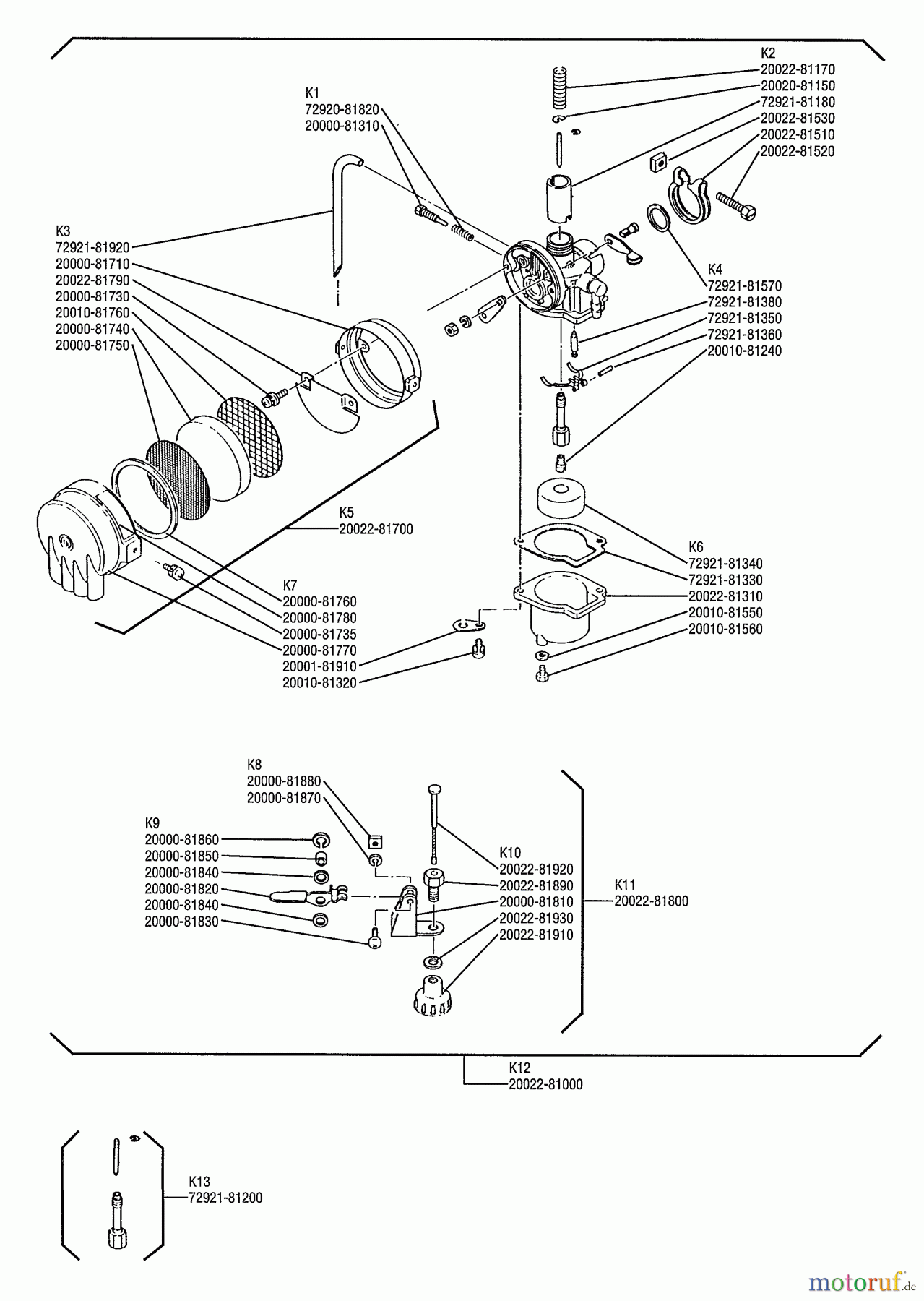 K2
20022-81170
20020-81150
72921-81180
20022-81530
20022-81510
20022-81520

K1
72920-81820
20000-81310

K3
72921-81920
20000-81710
20022-81790
20000-81730
20010-81760
20000-81740
20000-81750

K4
72921-81570
72921-81380
72921-81350
72921-81360
20010-81240

K5
20022-81700

K6
72921-81340
72921-81330
20022-81310
20010-81550
20010-81560

K7
20000-81760
20000-81780
20000-81735
20000-81770
20001-81910
20010-81320

K8
20000-81880
20000-81870

K9
20000-81860
20000-81850
20000-81840
20000-81820
20000-81840
20000-81830

K10
20022-81920
20022-81890
20000-81810
20022-81930
20022-81910

K11
20022-81800

K12
20022-81000

K13
72921-81200

motoruf.de