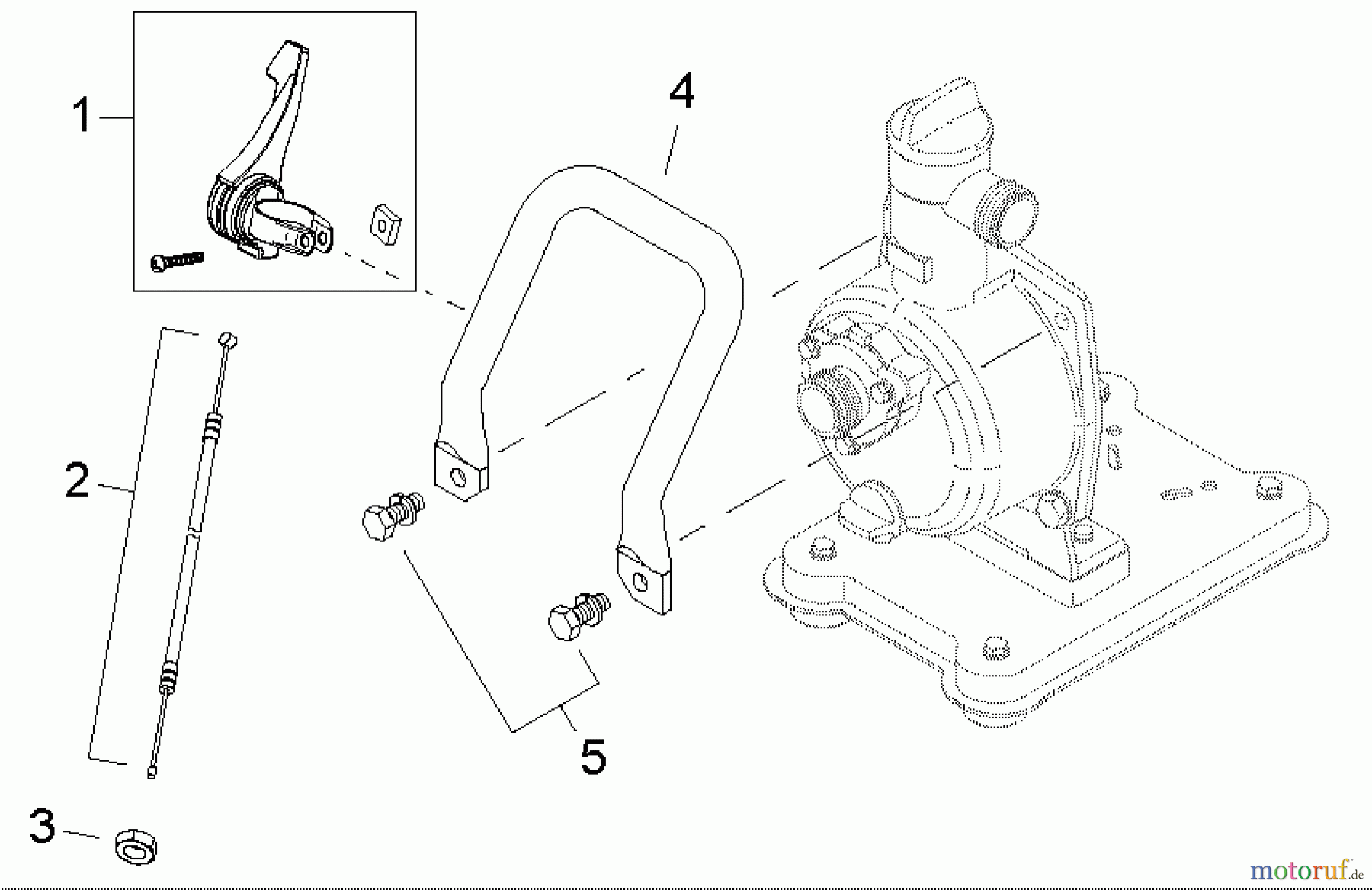 1

4

2

5

3

motoruf.de