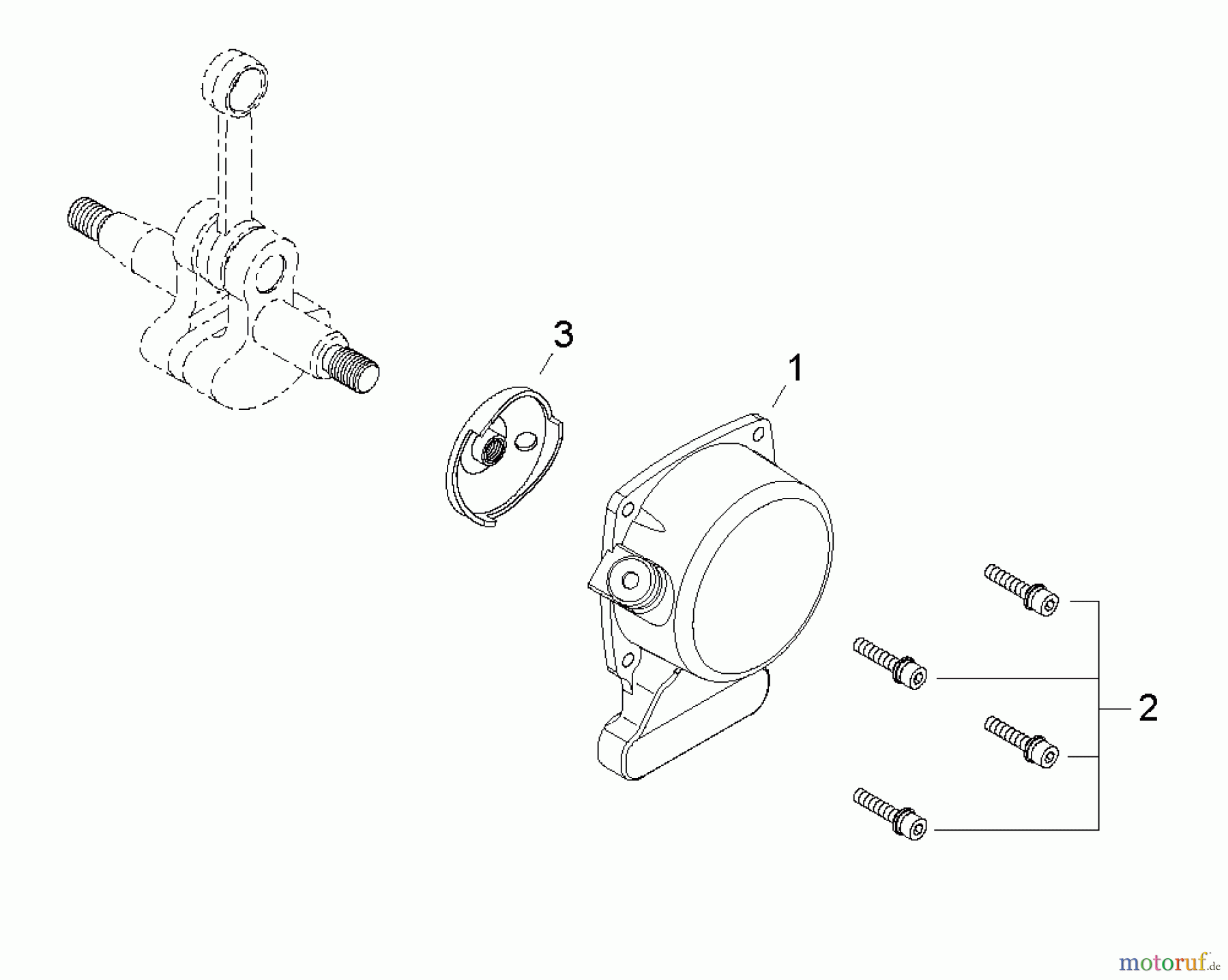 3
1
2
motoruf.de