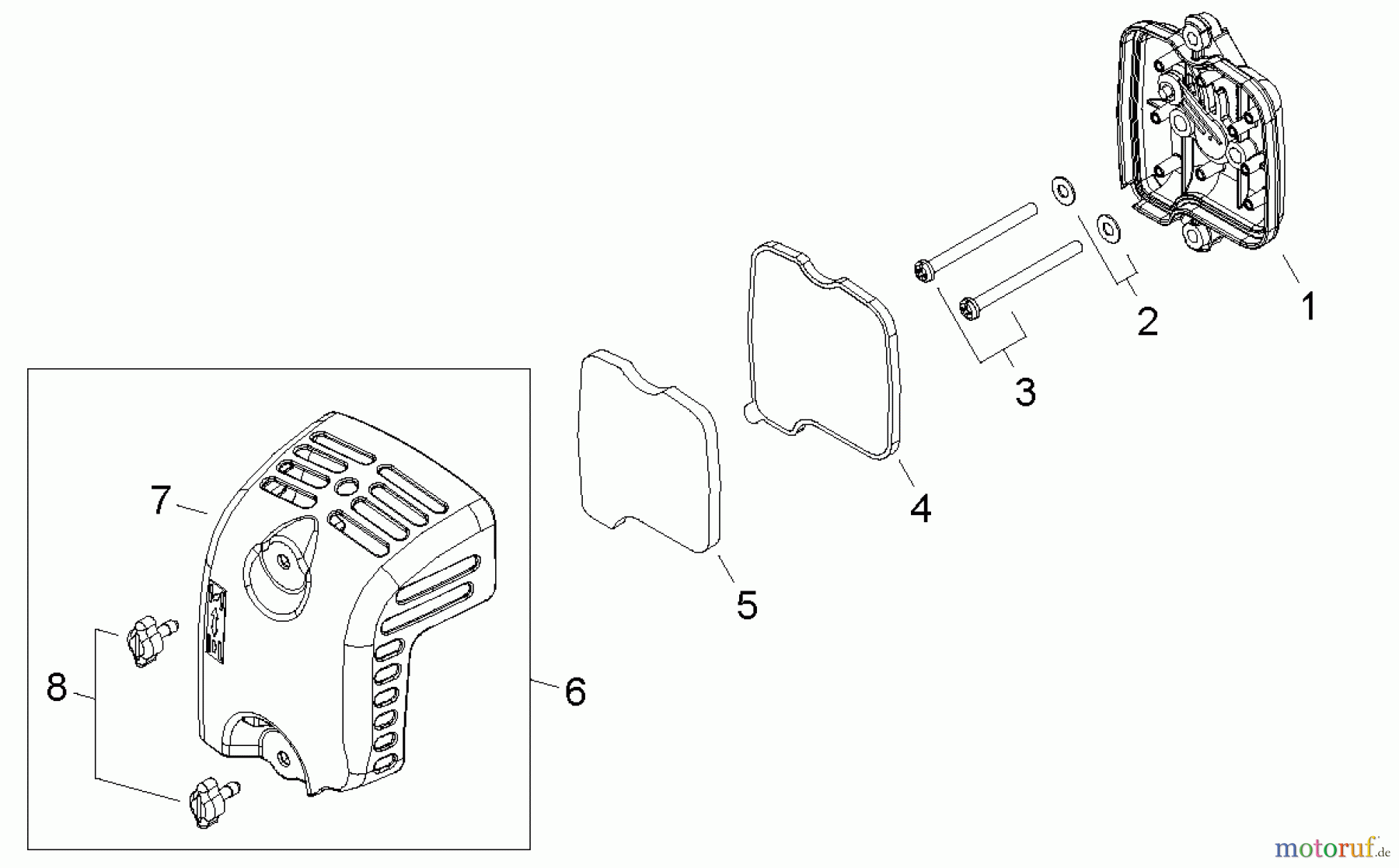 1
2
3
4
5
7
8
6
motoruf.de