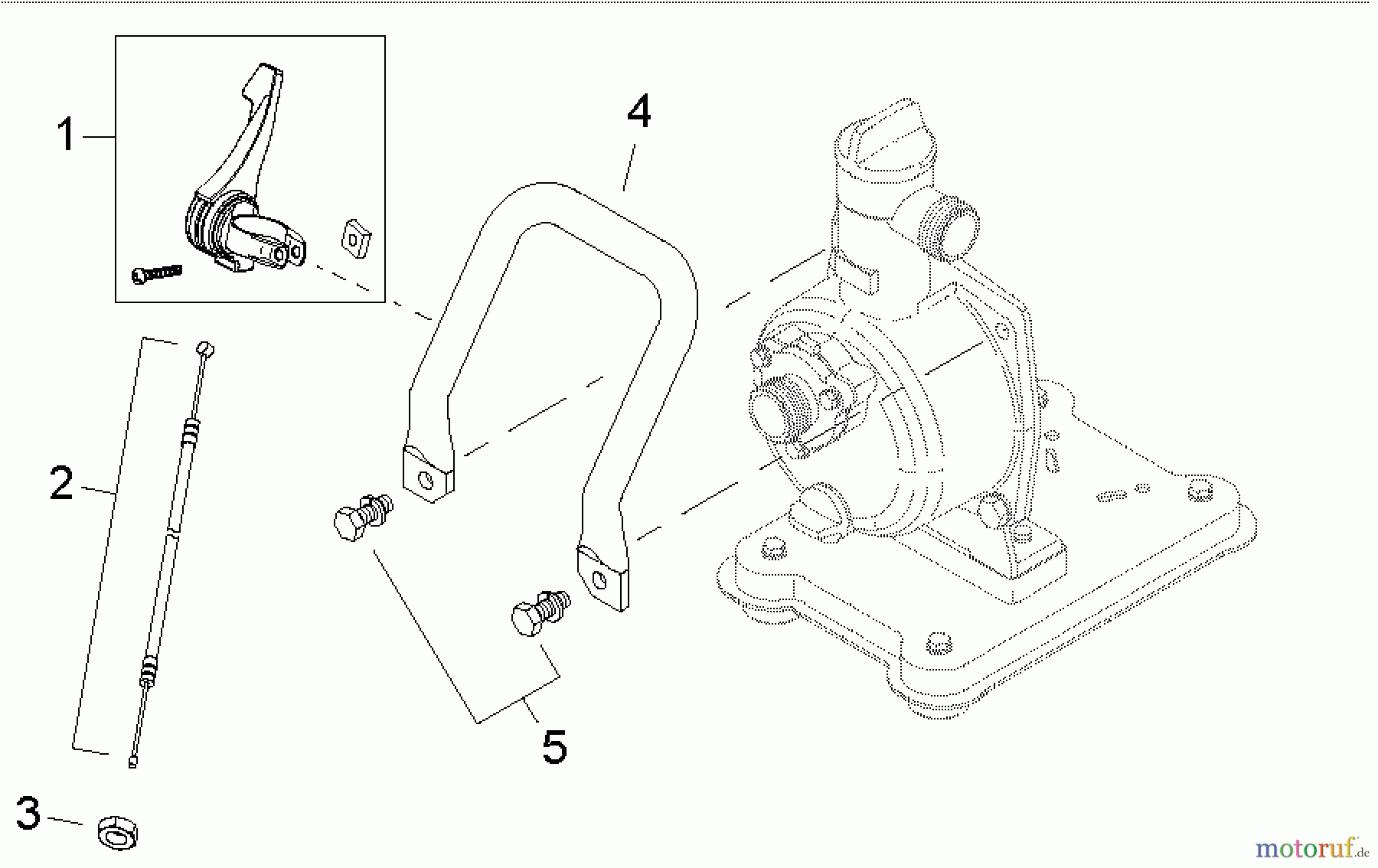 1

4

2

5

3

motoruf.de