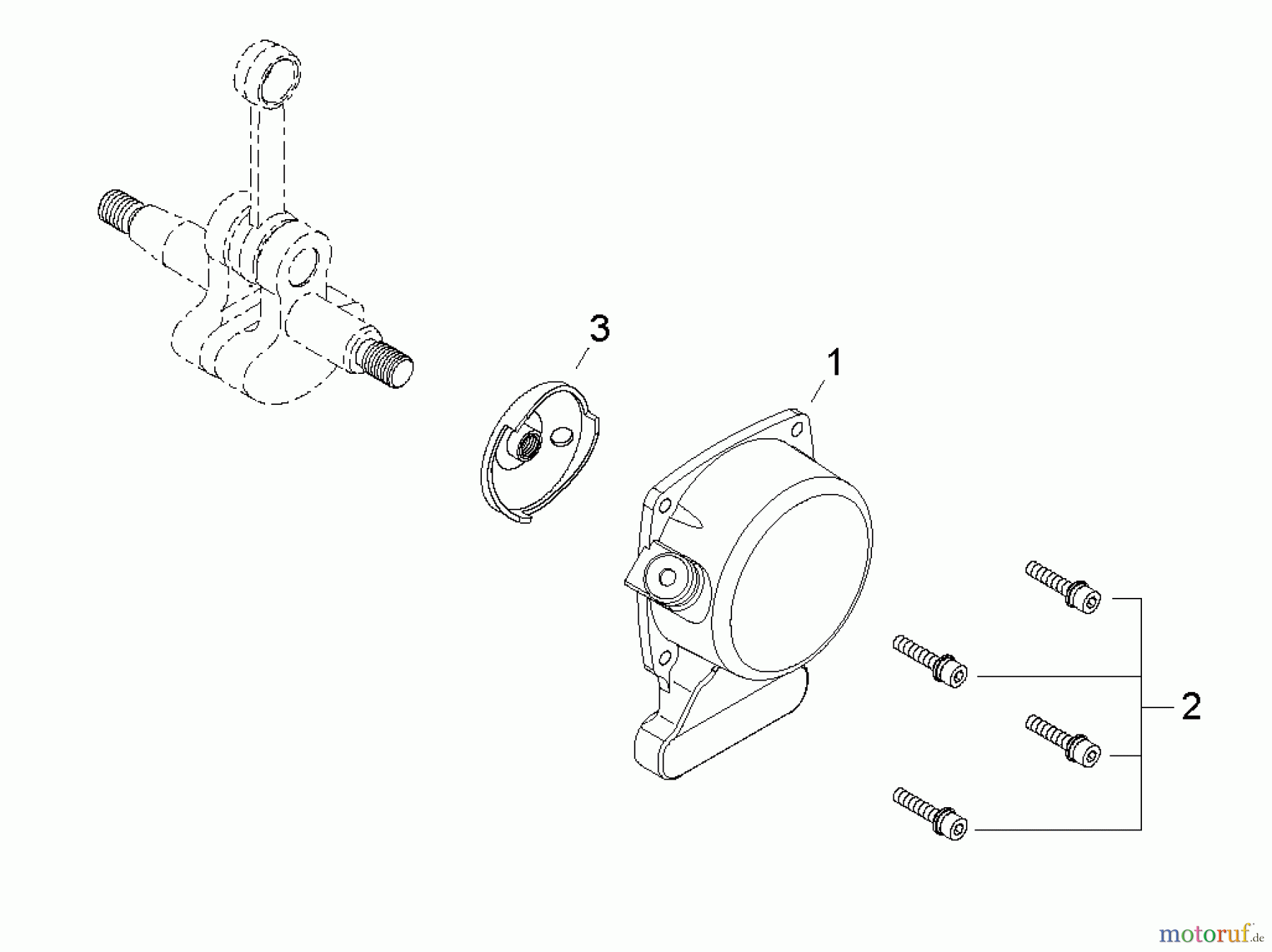 3
1
2
motoruf.de