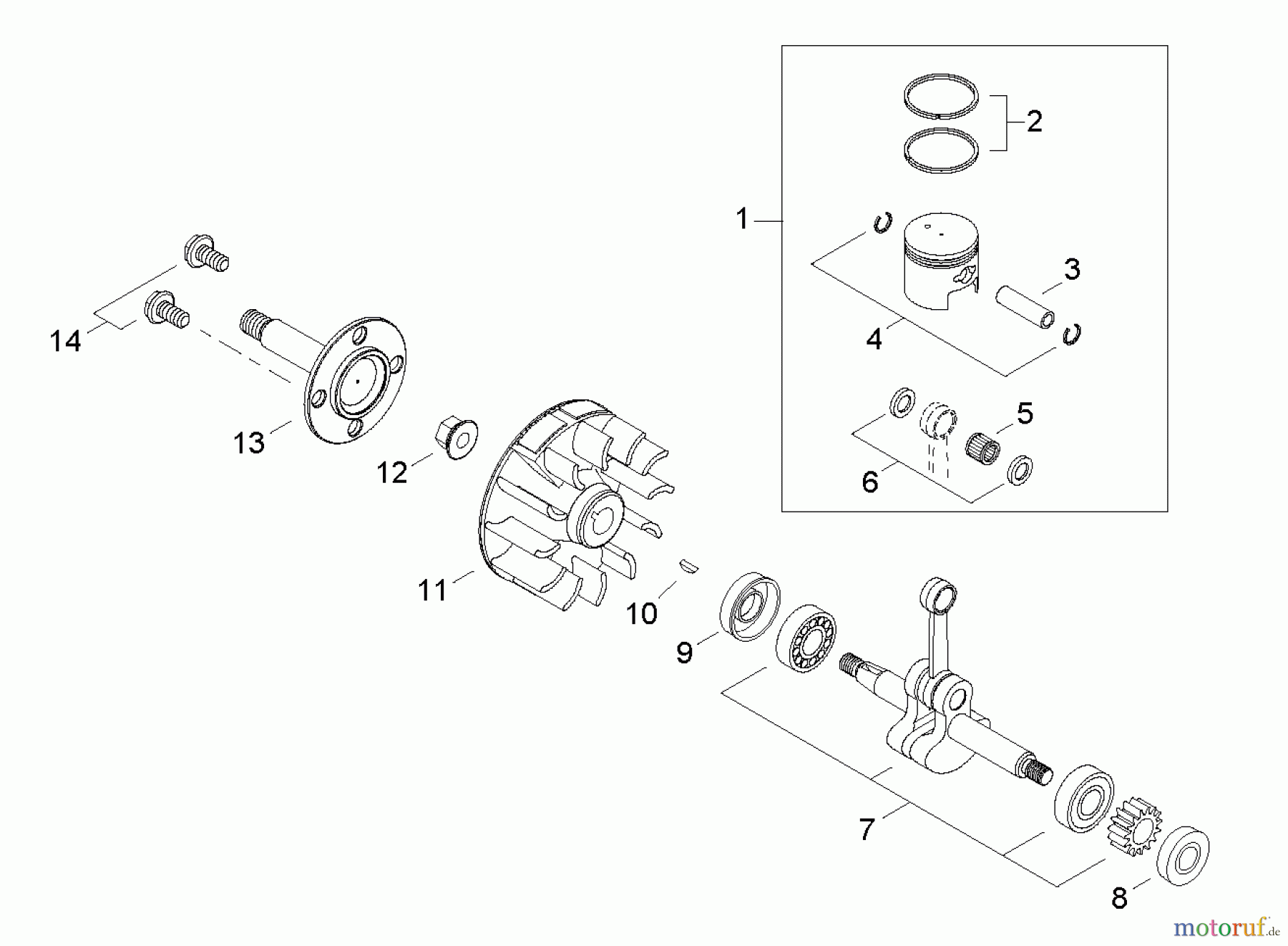 2
1
3
4
5
6
14
13
12
11
10
9
7
8
motoruf.de