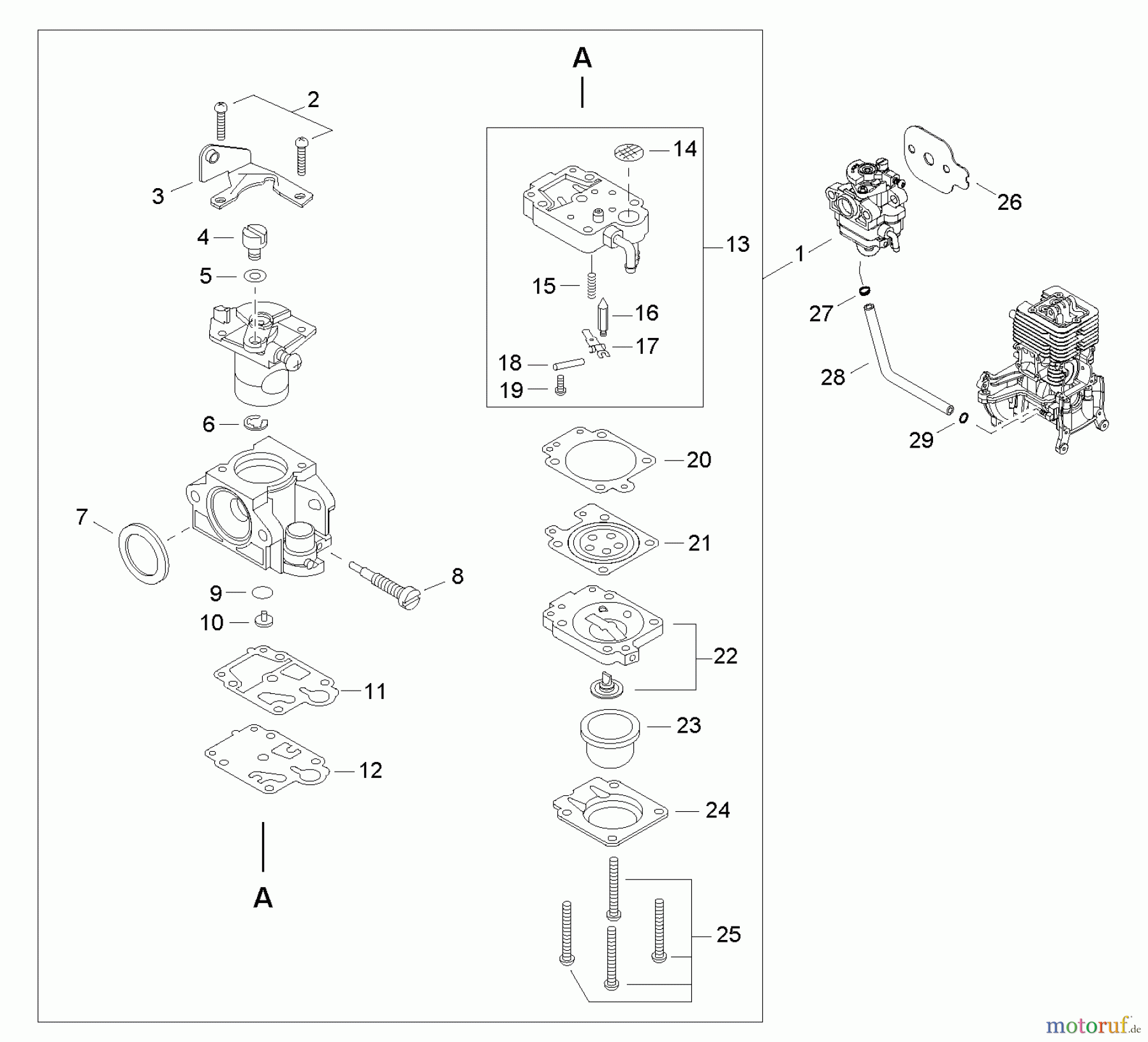 A

2
3
4
5
6
7
8
9
10
11
12

A

14
13
15
16
17
18
19
20
21
22
23
24
25

1
26
27
28
29

motoruf.de