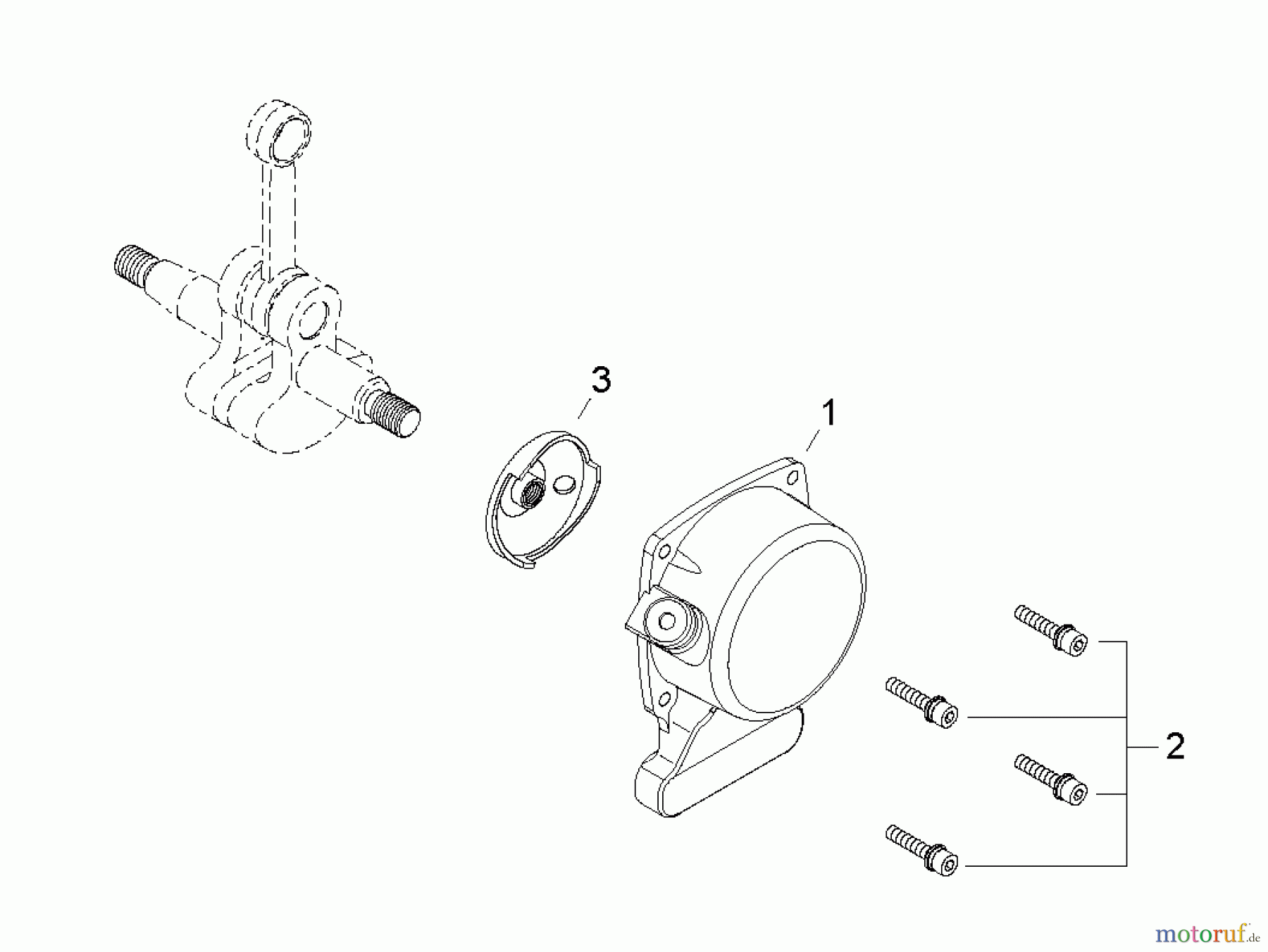 3
1
2
motoruf.de