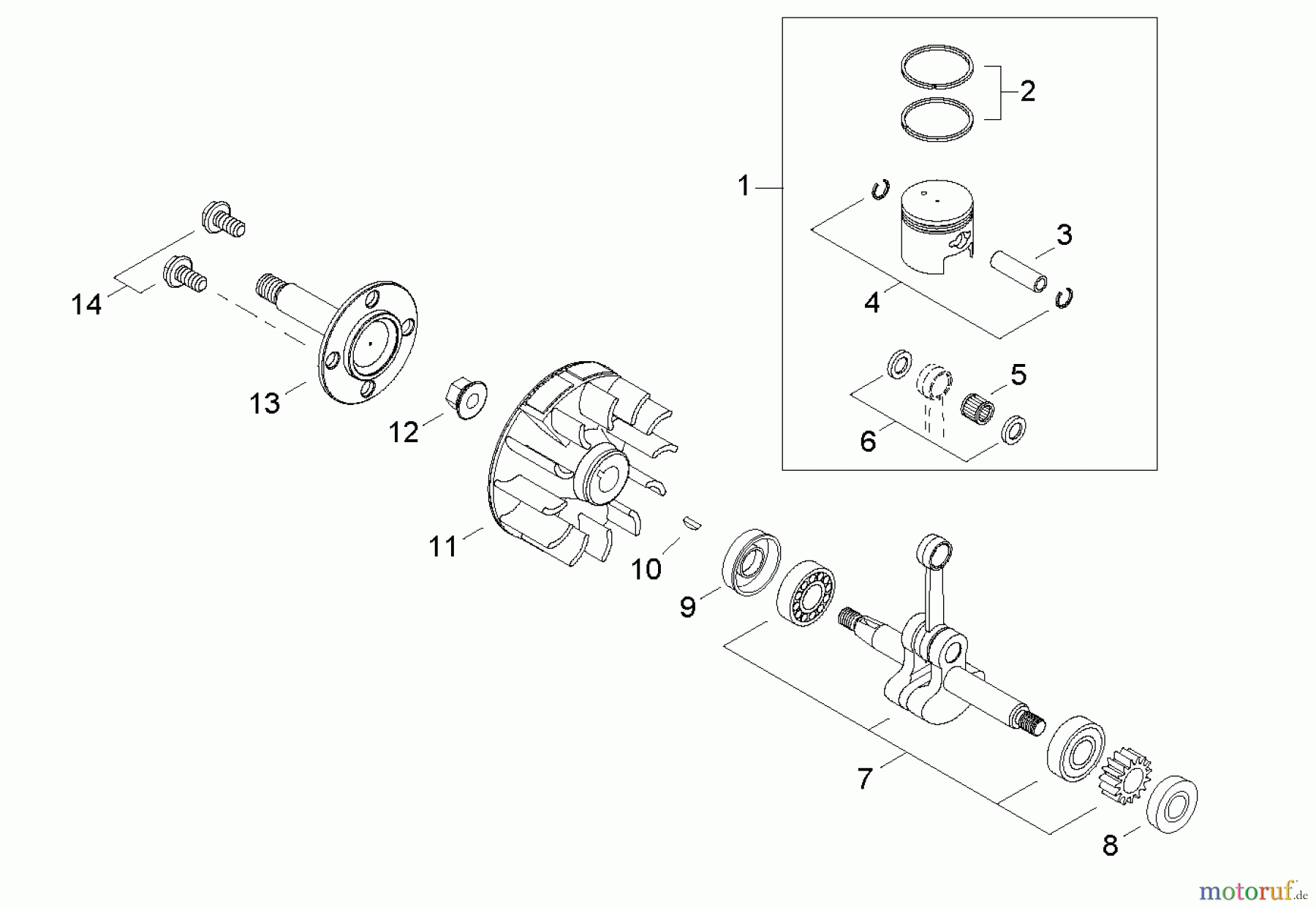 2
1
3
4
5
6
14
13
12
11
10
9
7
8
motoruf.de