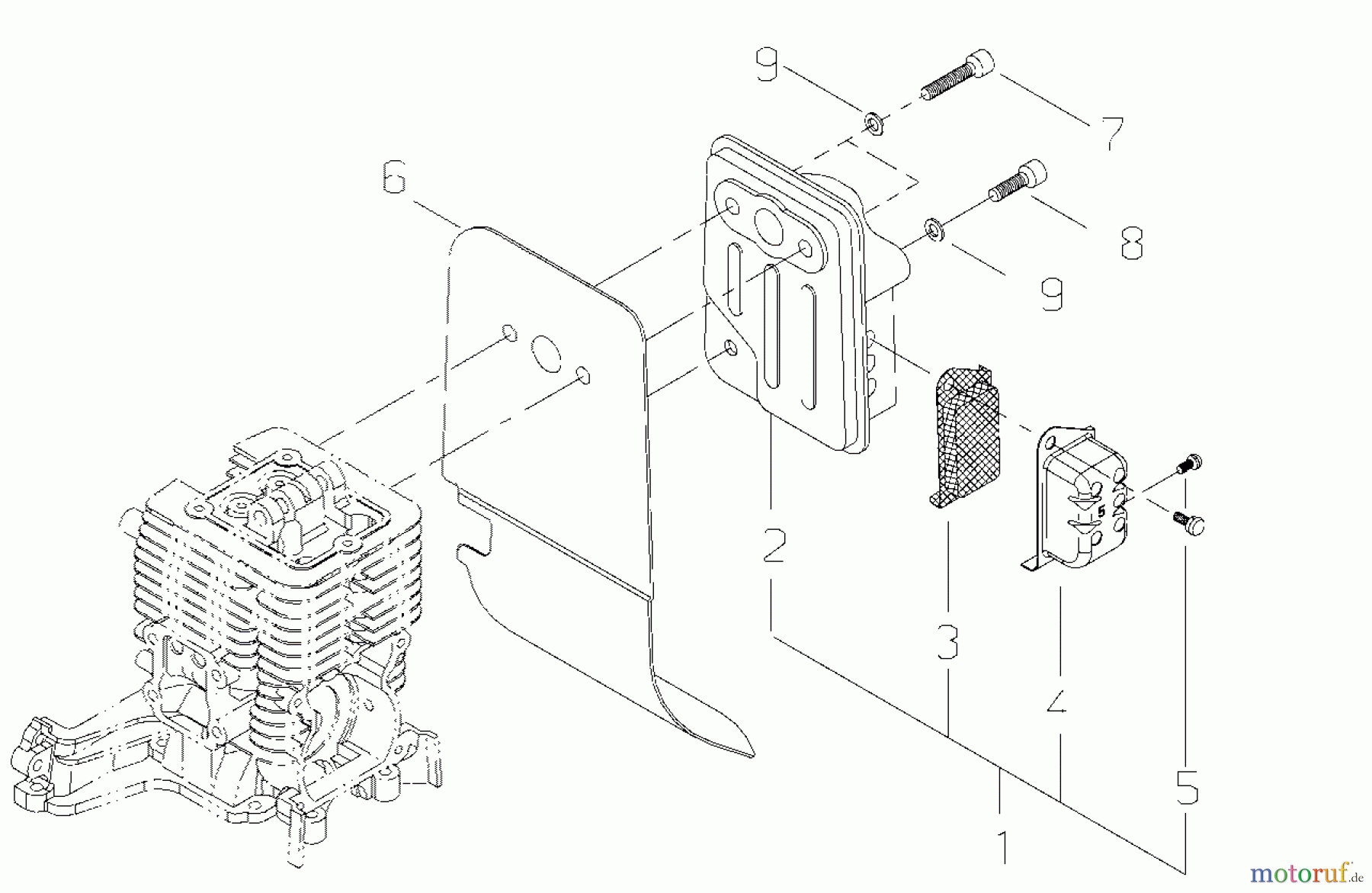 9
7
6
8
9
5
2
3
4
5
1
motoruf.de