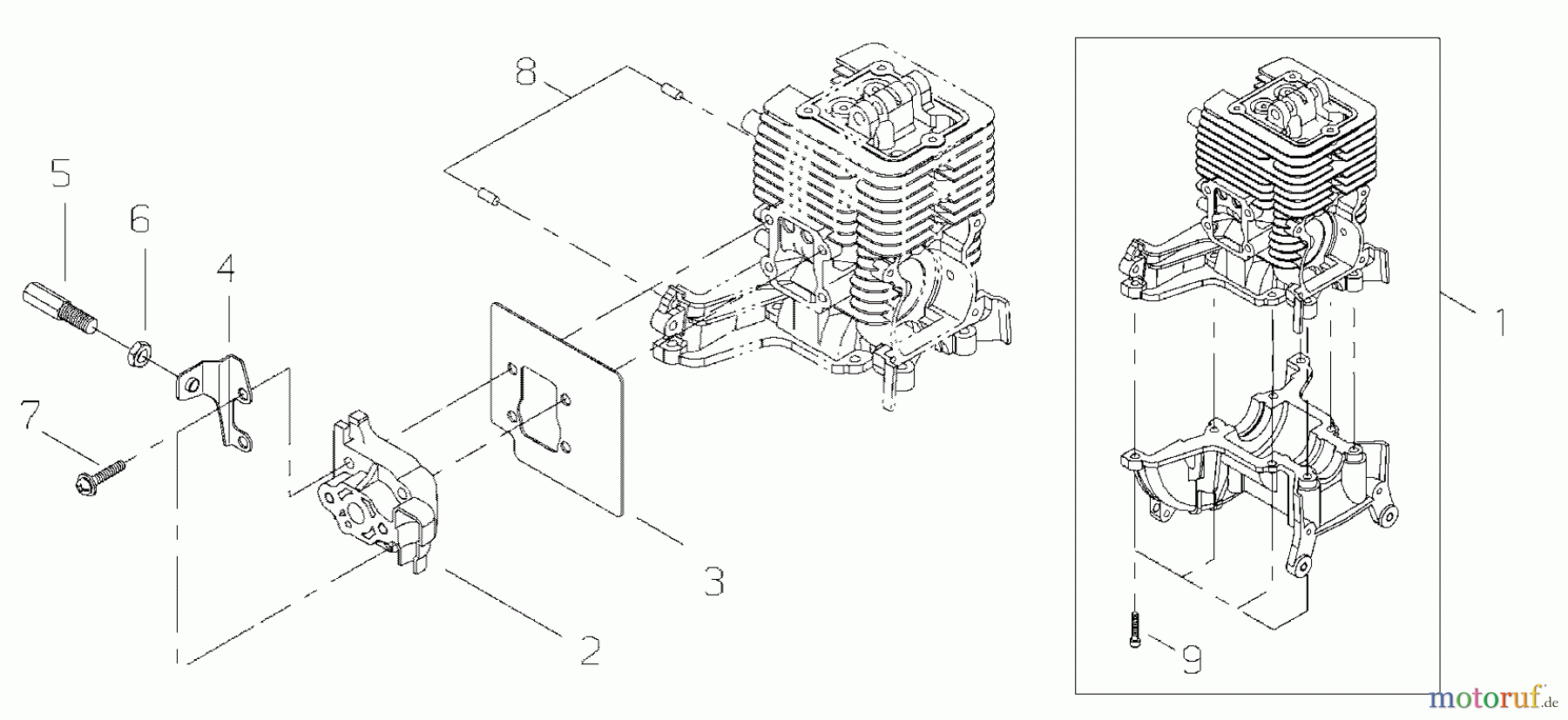 8
5
6
4
7
3
2
1
9
motoruf.de