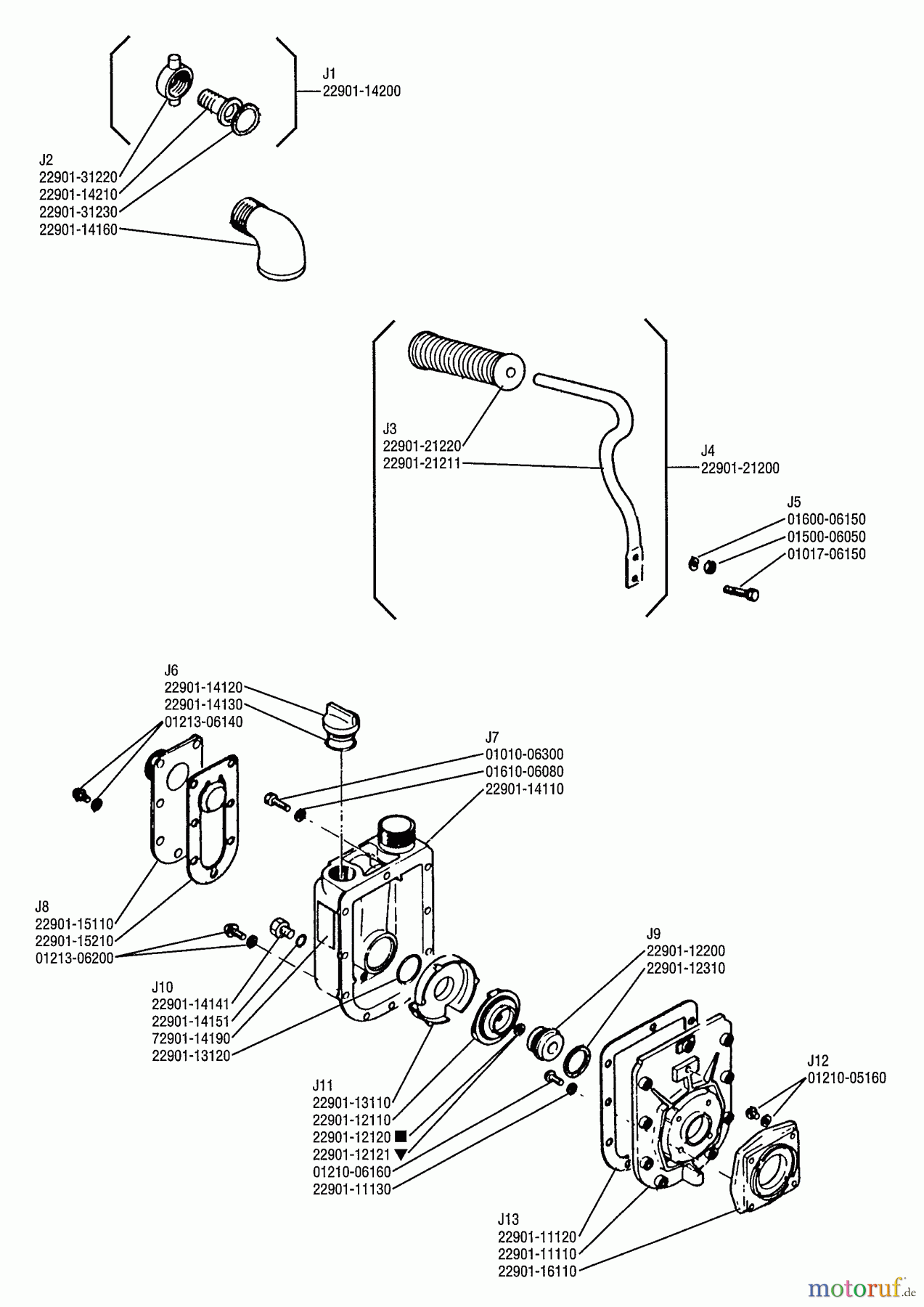 J1
22901-14200

J2
22901-31220
22901-14210
22901-31230
22901-14160

J3
22901-21220
22901-21211

J4
22901-21200

J5
01600-06150
01500-06050
01017-06150

J6
22901-14120
22901-14130
01213-06140

J7
01010-06300
01610-06080
22901-14110

J8
22901-15110
22901-15210
01213-06200

J9
22901-12200
22901-12310

J10
22901-14141
22901-14151
72901-14190
22901-13120

J11
22901-13110
22901-12110
22901-12120 ■
22901-12121 ▼
01210-06160
22901-11130

J12
01210-05160

J13
22901-11120
22901-11110
22901-16110

motoruf.de