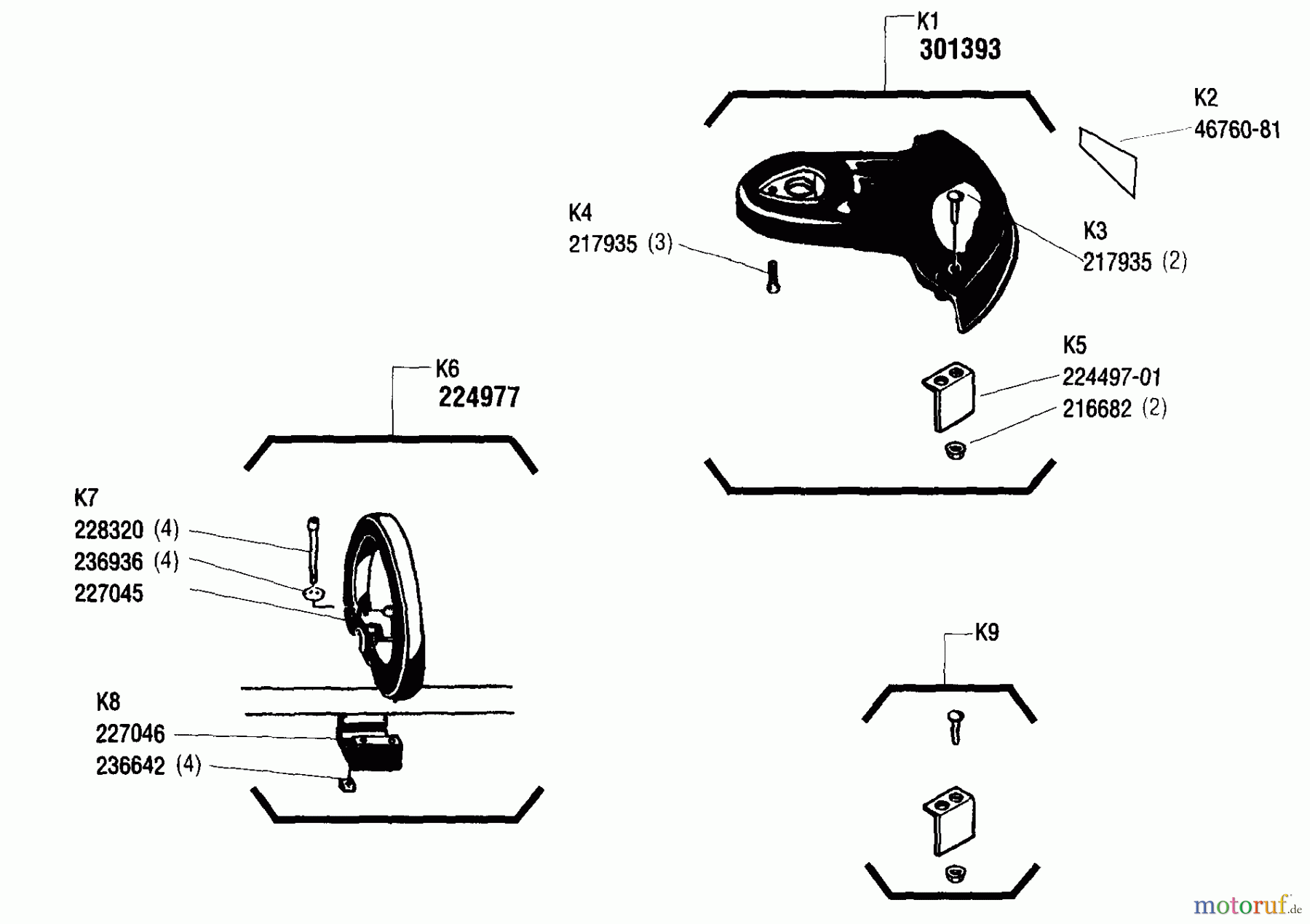 K1
301393

K2
46760-81

K4
217935 (3)

K3
217935 (2)

K5
224497-01
216682 (2)

K6
224977

K7
228320 (4)
236936 (4)
227045

K8
227046
236642 (4)

K9

motoruf.de