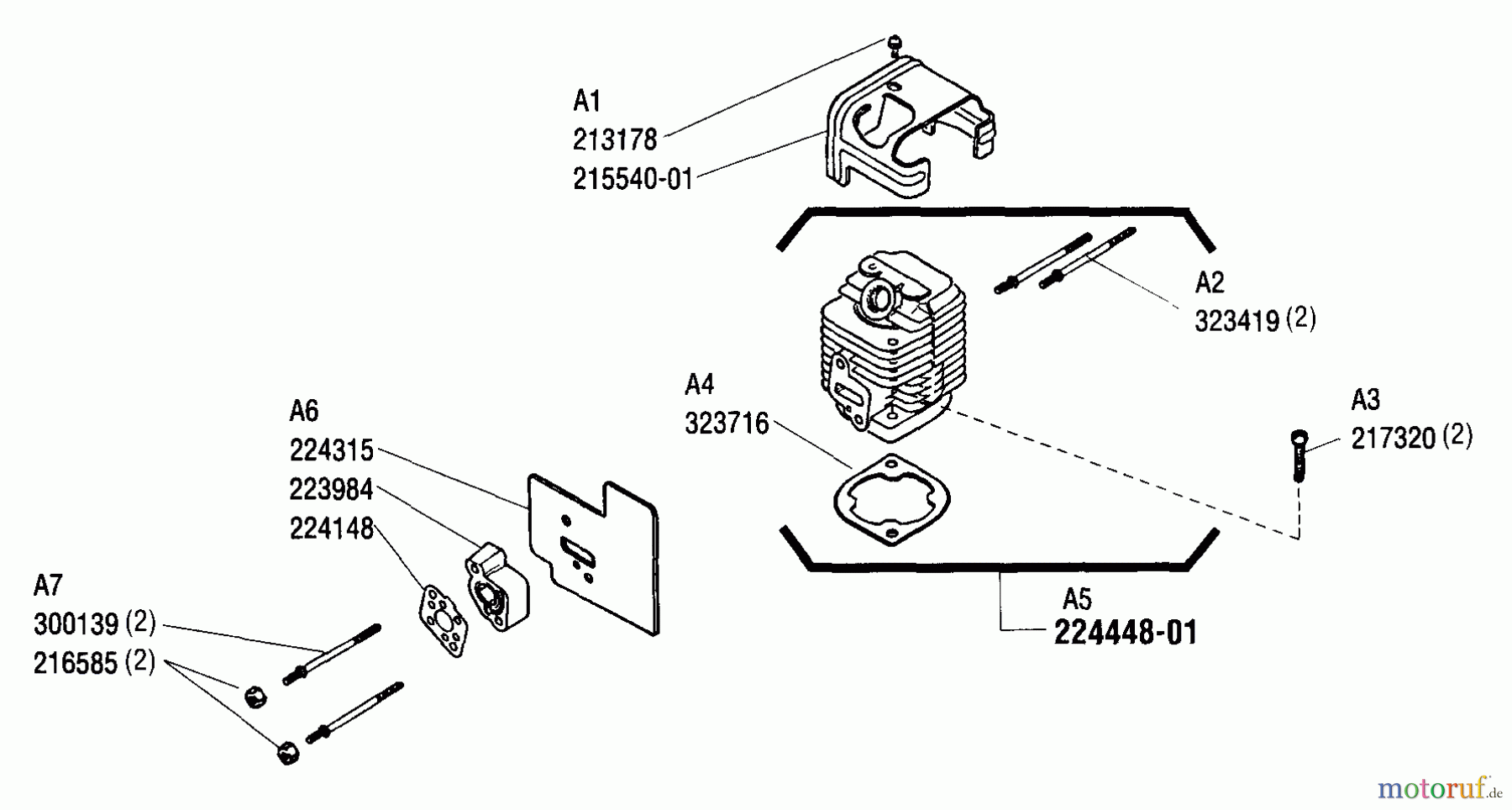 A1
213178
215540-01

A2
323419 (2)

A4
323716

A3
217320 (2)

A6
224315
223984
224148

A7
300139 (2)
216585 (2)

A5
224448-01

motoruf.de