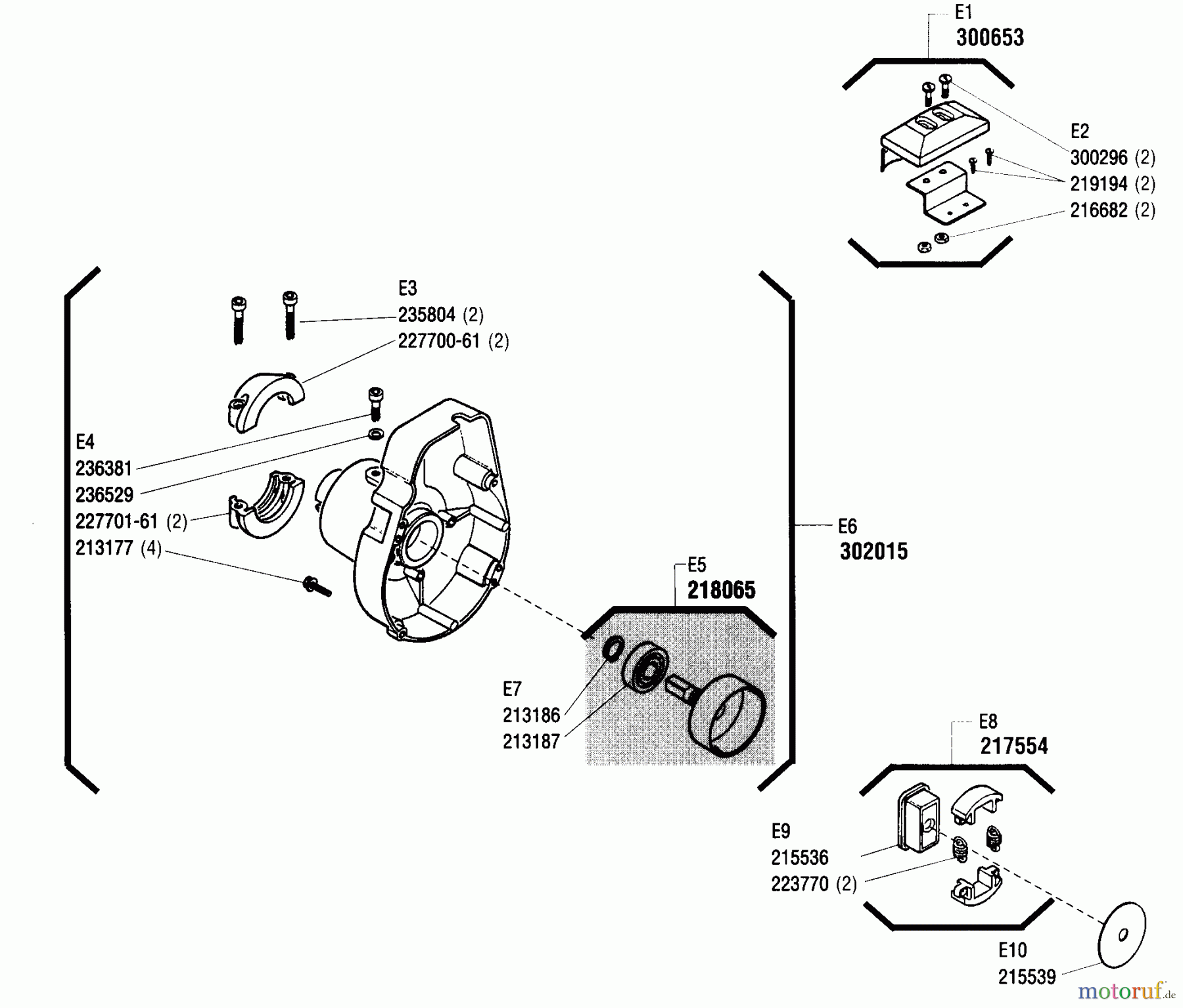 E1
300653

E2
300296 (2)
219194 (2)
216682 (2)

E3
235804 (2)
227700-61 (2)

E4
236381
236529
227701-61 (2)
213177 (4)

E6
302015

E5
218065

E7
213186
213187

E8
217554

E9
215536
223770 (2)

E10
215539

motoruf.de