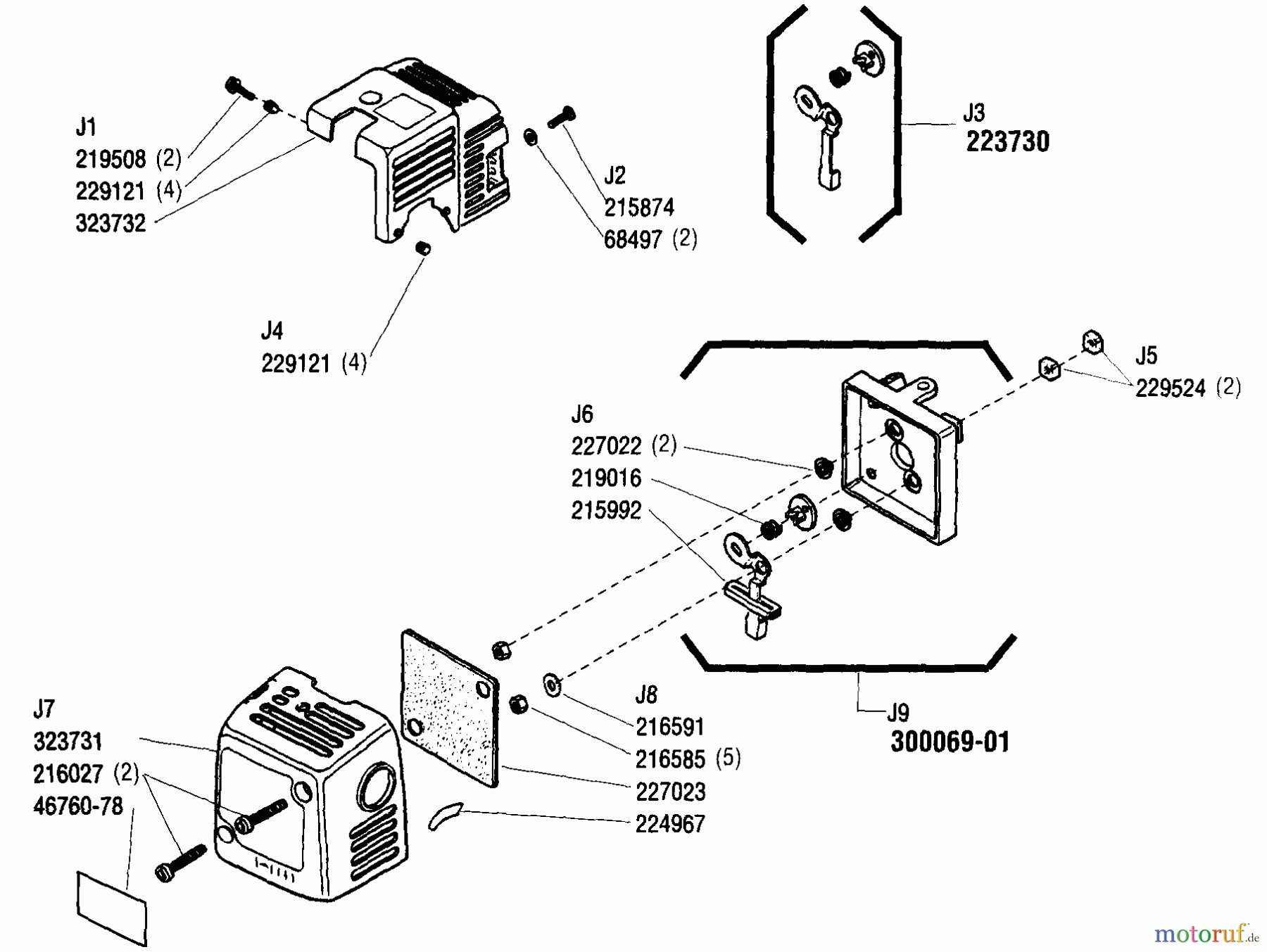 J1
219508 (2)
229121 (4)
323732

J2
215874
68497 (2)

J3
223730

J4
229121 (4)

J5
229524 (2)

J6
227022 (2)
219016
215992

J7
323731
216027 (2)
46760-78

J8
216591
216585 (5)
227023
224967

J9
300069-01

motoruf.de