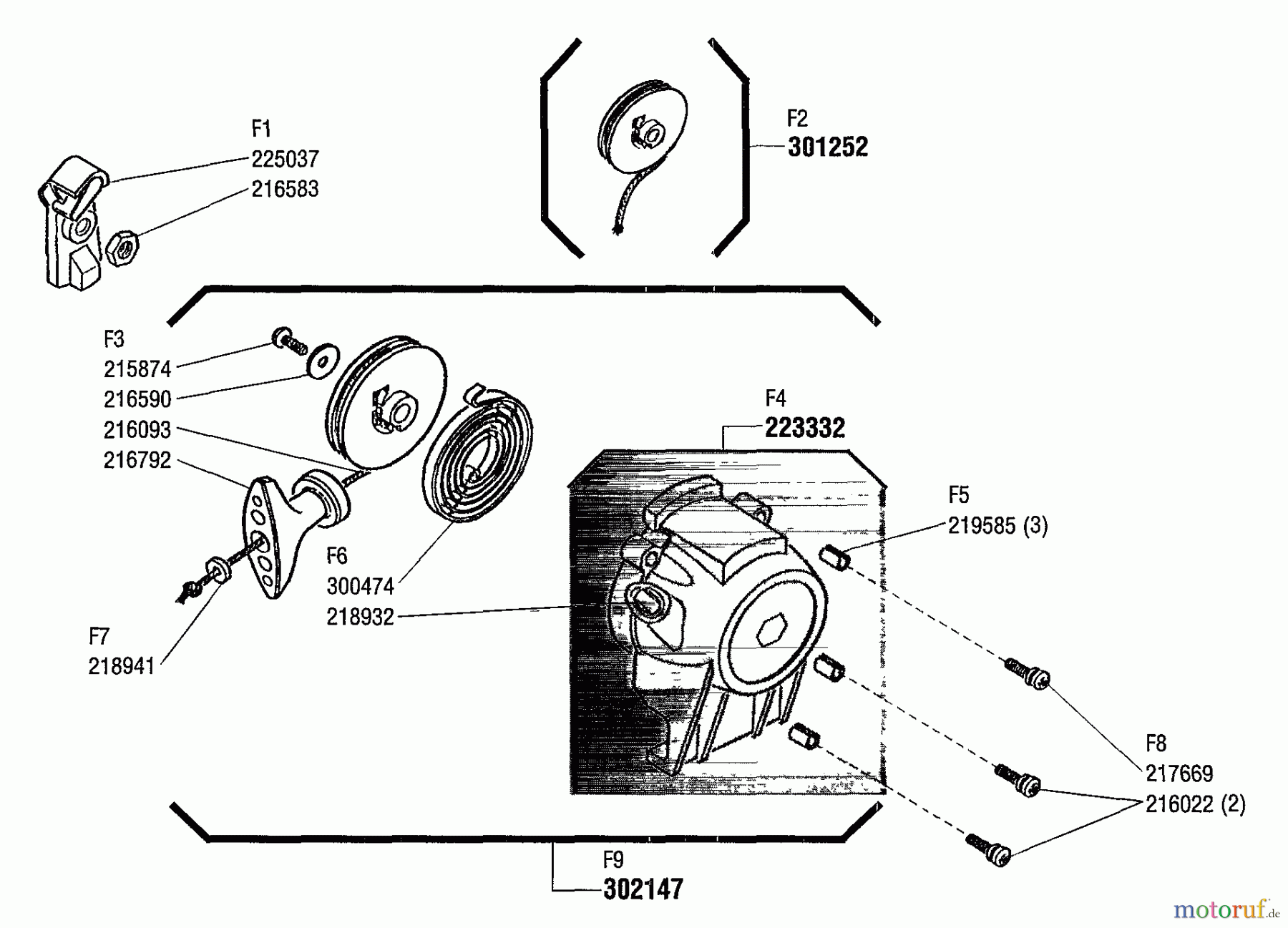 F1
225037
216583

F2
301252

F3
215874
216590
216093
216792

F4
223332

F5
219585 (3)

F6
300474
218932

F7
218941

F8
217669
216022 (2)

F9
302147

motoruf.de