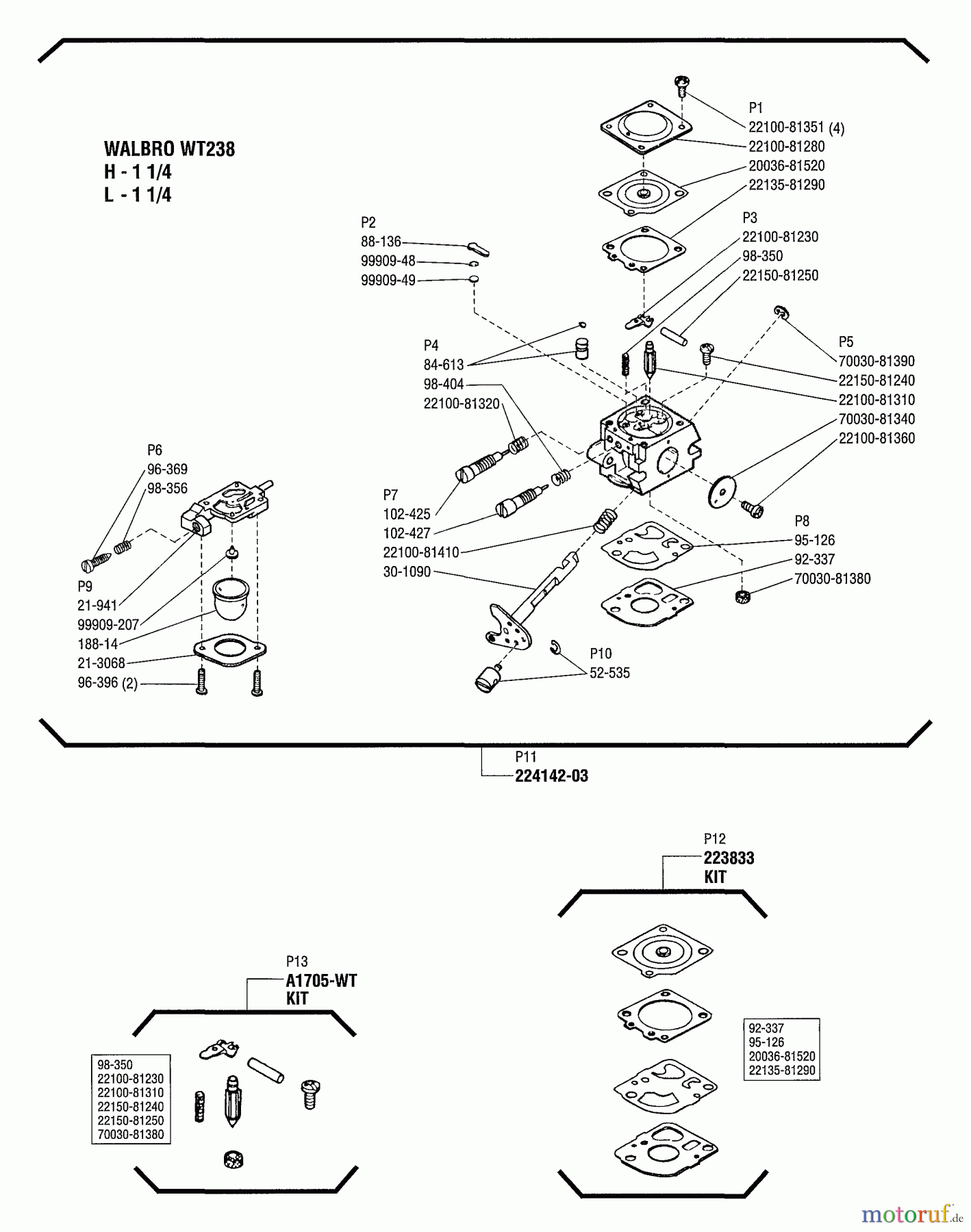 WALBRO WT238
H - 1 1/4
L - 1 1/4

P1
22100-81351 (4)
22100-81280
20036-81520
22135-81290

P2
88-136
99909-48
99909-49

P3
22100-81230
98-350
22150-81250

P4
84-613
98-404
22100-81320

P5
70030-81390
22150-81240
22100-81310
70030-81340
22100-81360

P6
96-369
98-356

P7
102-425
102-427
22100-81410
30-1090

P8
95-126
92-337
70030-81380

P9
21-941
99909-207
188-14
21-3068
96-396 (2)

P10
52-535

P11
224142-03

P12
223833
KIT

92-337
95-126
20036-81520
22135-81290

P13
A1705-WT
KIT

98-350
22100-81230
22100-81310
22150-81240
22150-81250
70030-81380

motoruf.de