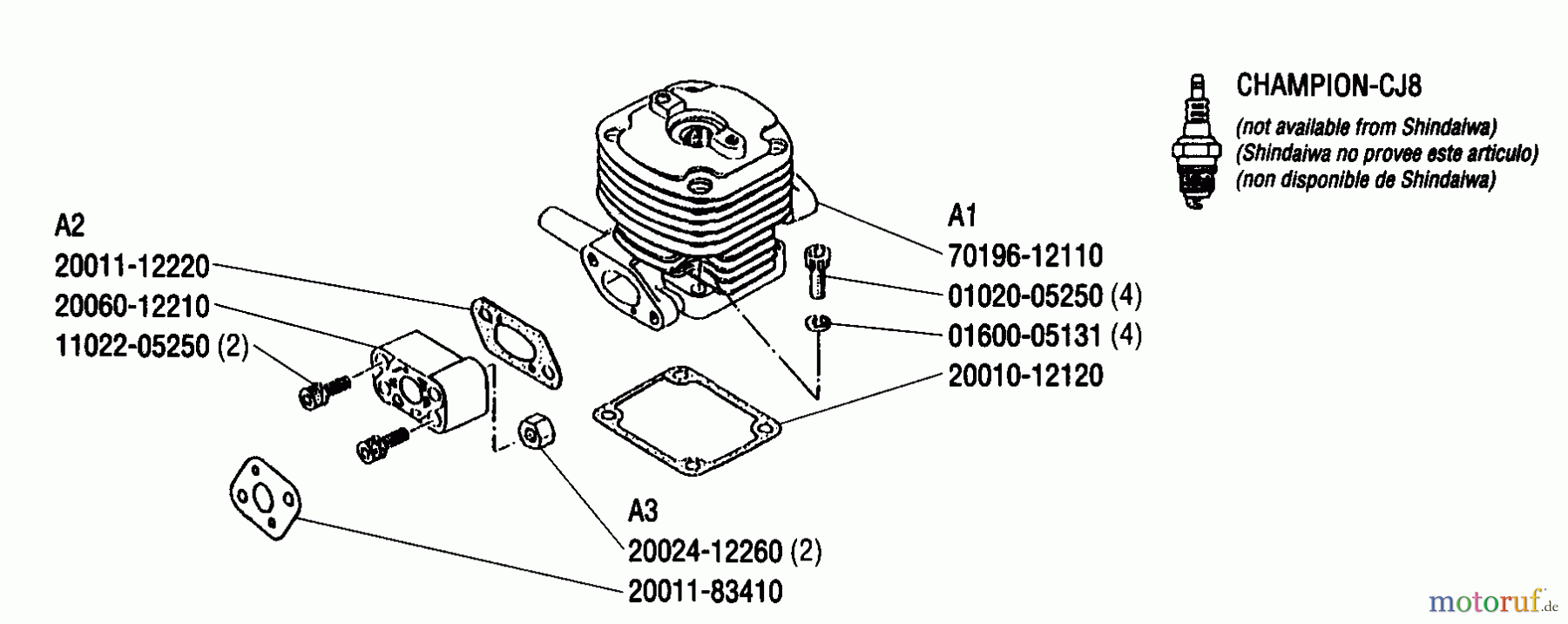 CHAMPION-CJ8
(not available from Shindaiwa)
(Shindaiwa no provee este articulo)
(non disponible de Shindaiwa)

A2
20011-12220
20060-12210
11022-05250 (2)

A1
70196-12110
01020-05250 (4)
01600-05131 (4)
20010-12120

A3
20024-12260 (2)
20011-83410

motoruf.de