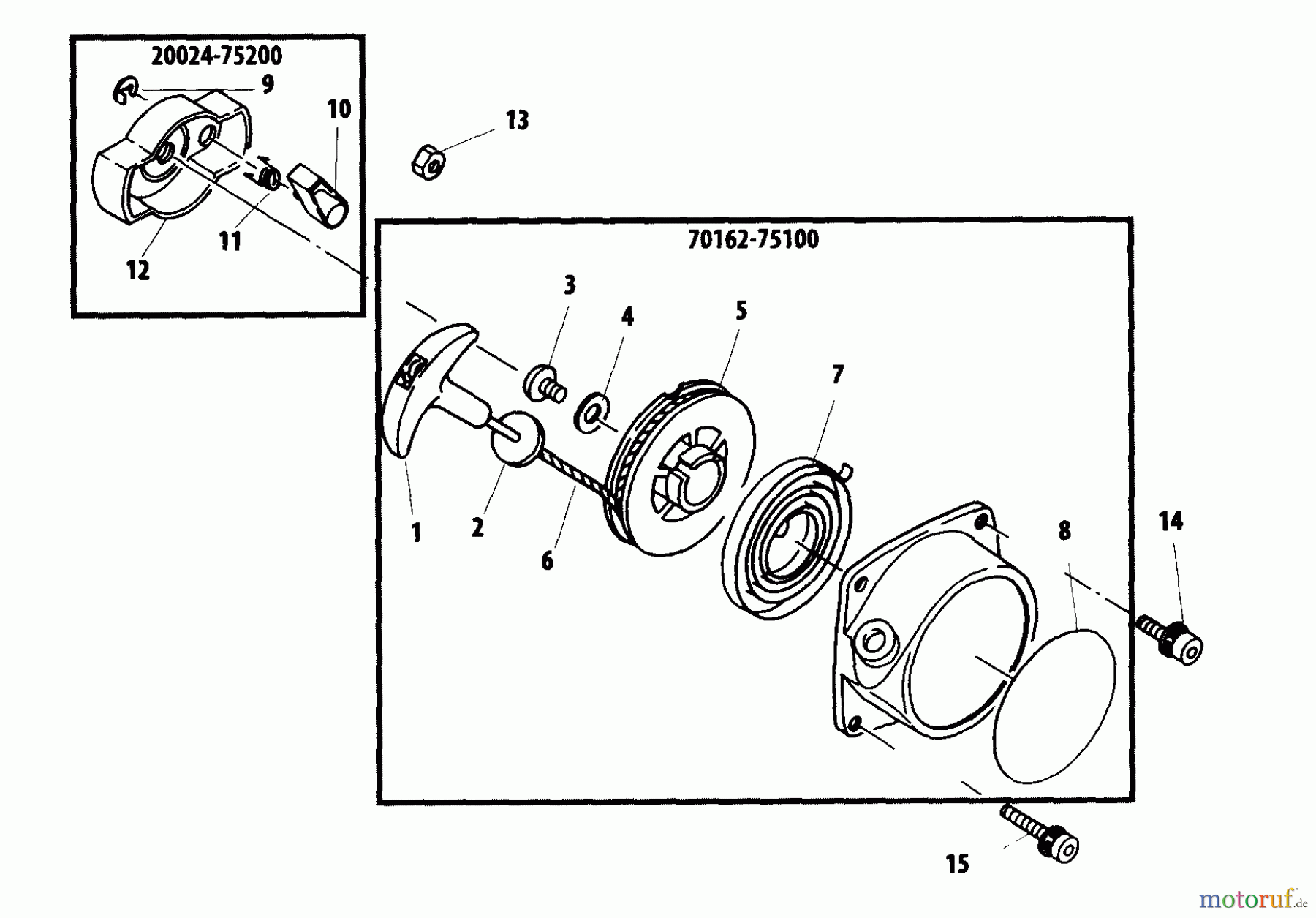 20024-75200

9

10

11

12

13

70162-75100

3

4

5

7

1

2

6

8

14

15

motoruf.de