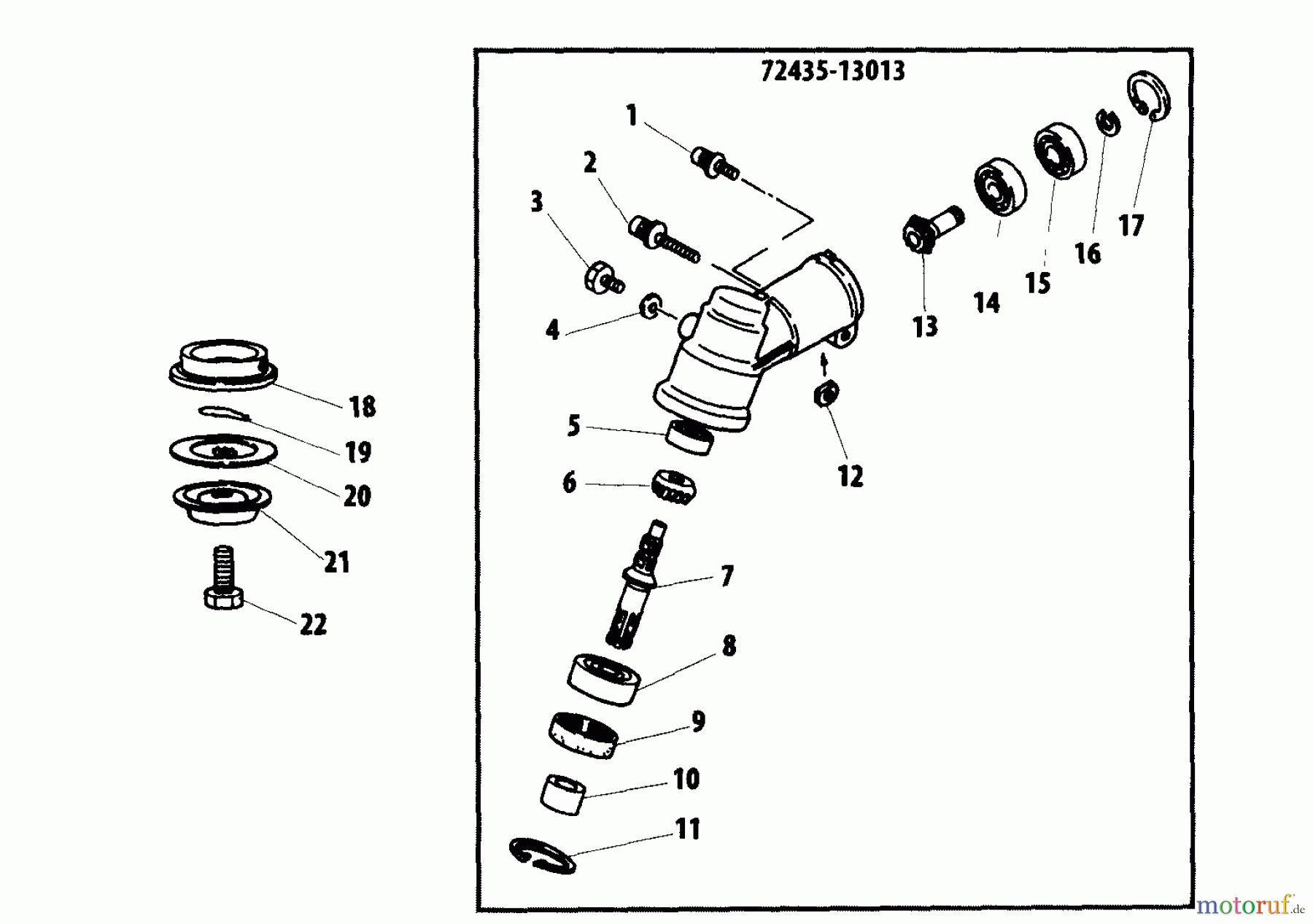 72435-13013

1
2
3
4
5
6
7
8
9
10
11
12
13
14
15
16
17

18
19
20
21
22

motoruf.de