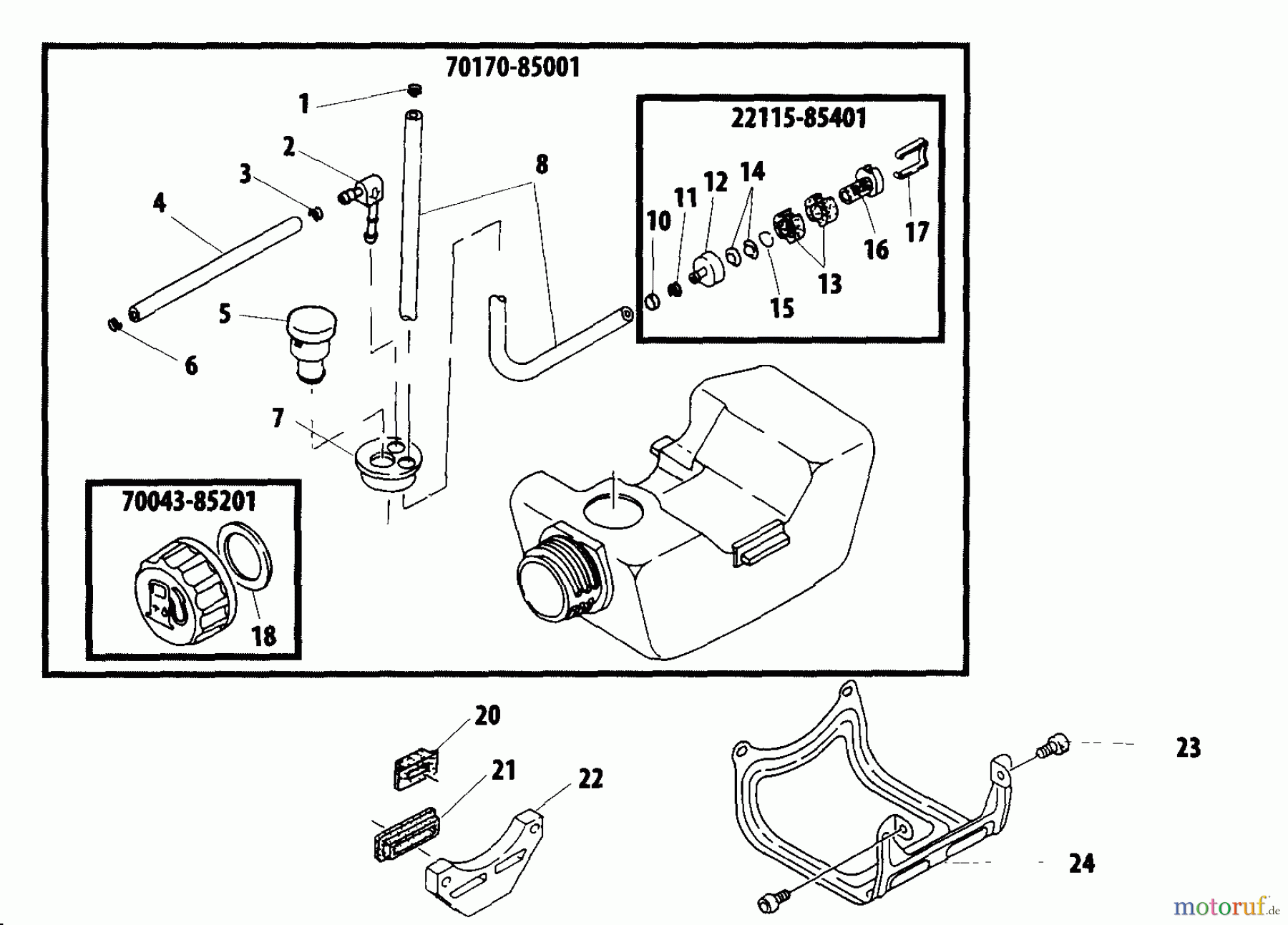 70170-85001

1
2
3
4
5
6
7
8

22115-85401

10
11
12
14
13
15
16
17

70043-85201

18

20
21
22
23
24

motoruf.de