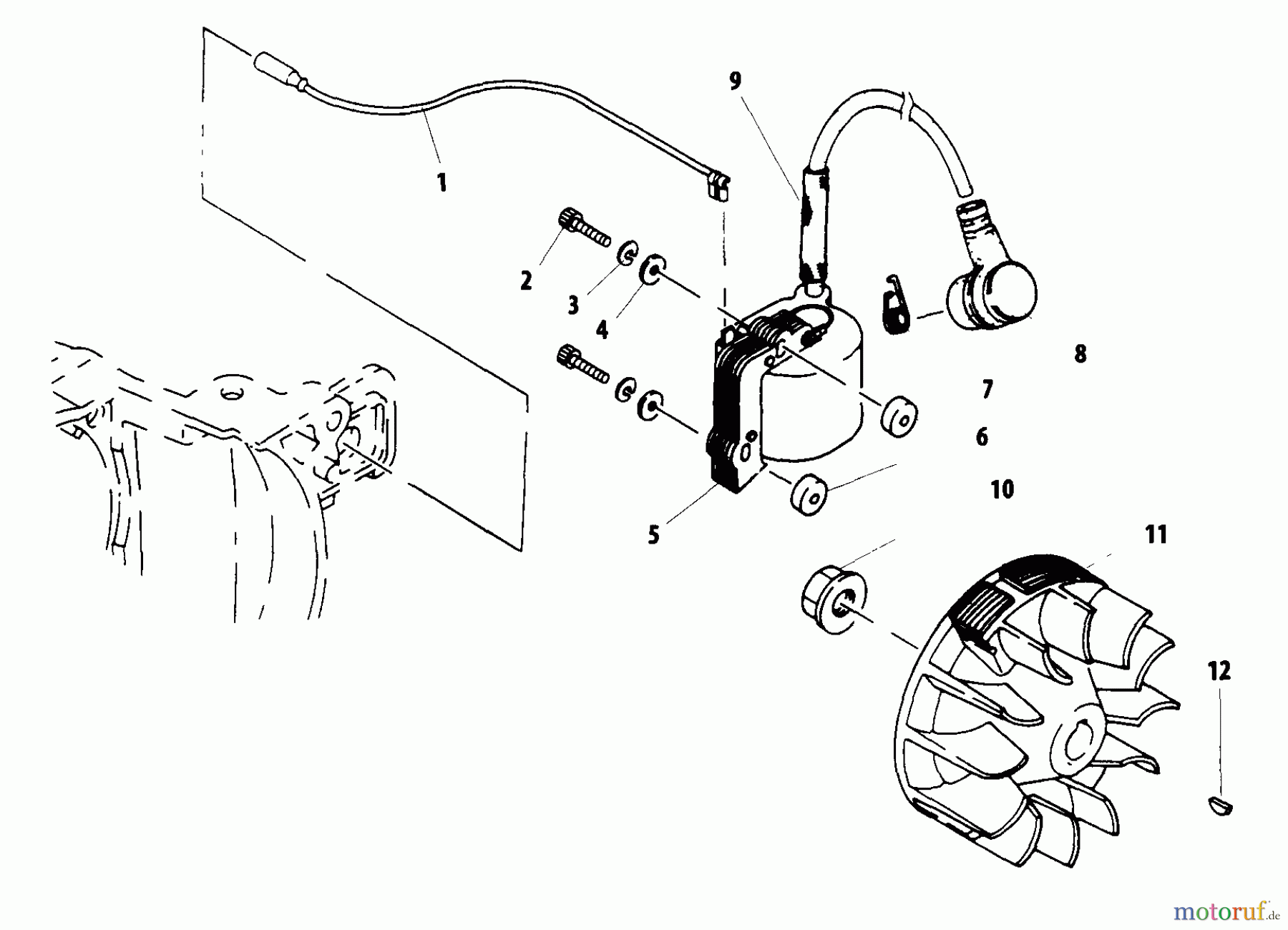 9
1
2
3
4
8
7
6
10
5
11
12
motoruf.de