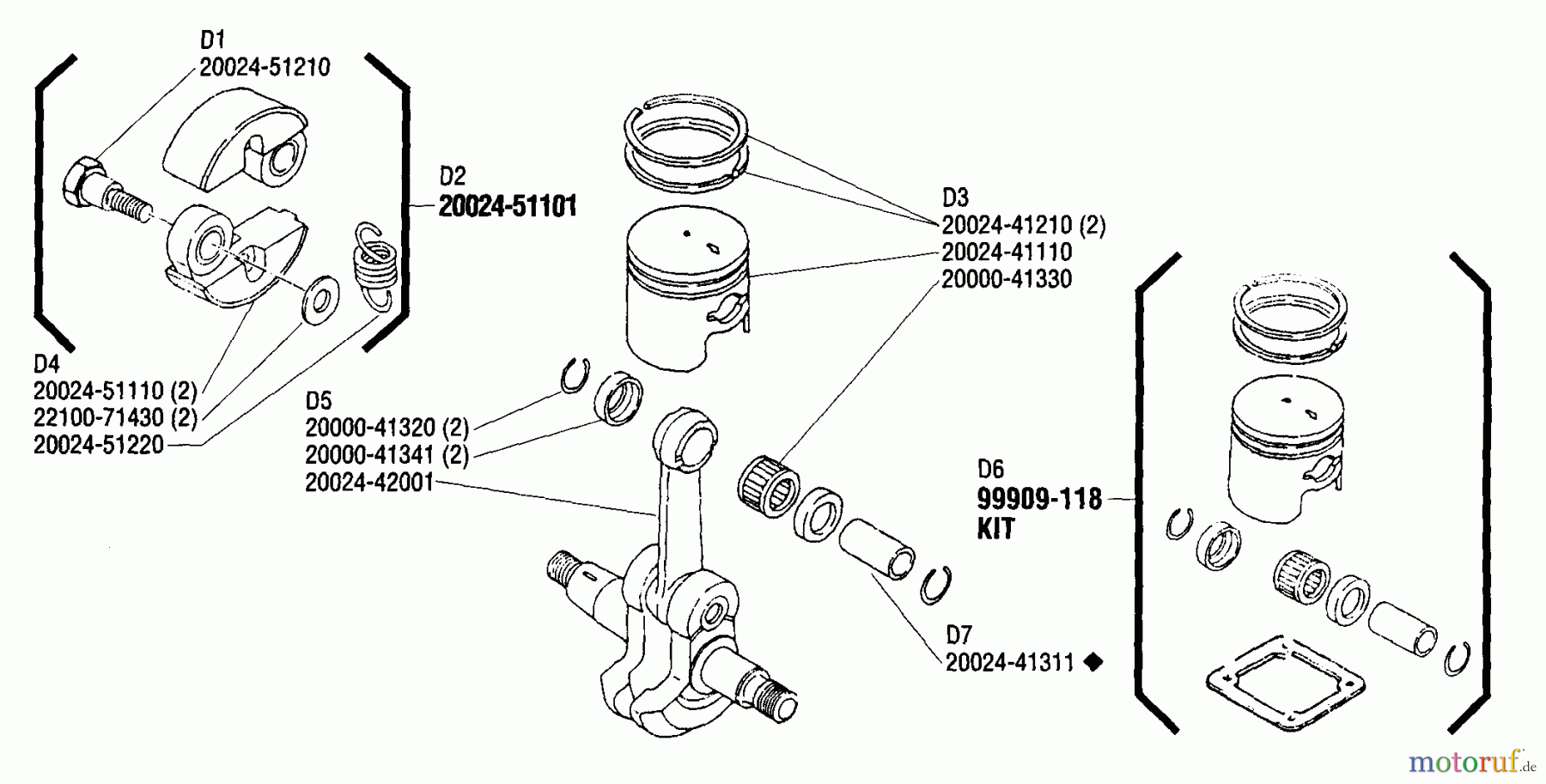 D1
20024-51210

D2
20024-51101

D3
20024-41210 (2)
20024-41110
20000-41330

D4
20024-51110 (2)
22100-71430 (2)
20024-51220

D5
20000-41320 (2)
20000-41341 (2)
20024-42001

D6
99909-118
KIT

D7
20024-41311 ◆

motoruf.de