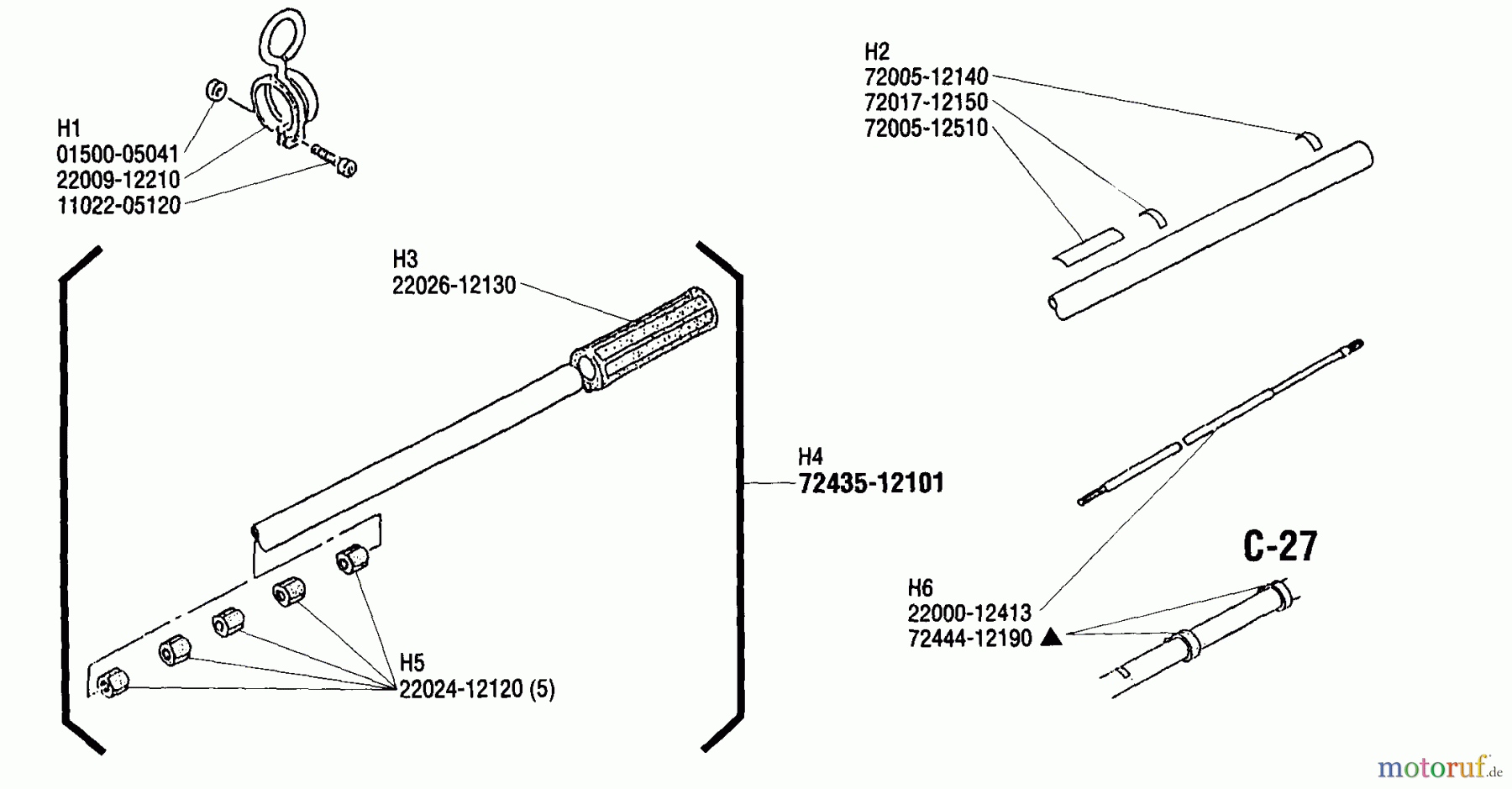 H1
01500-05041
22009-12210
11022-05120

H2
72005-12140
72017-12150
72005-12510

H3
22026-12130

H4
72435-12101

H5
22024-12120 (5)

C-27

H6
22000-12413
72444-12190 ▲

motoruf.de