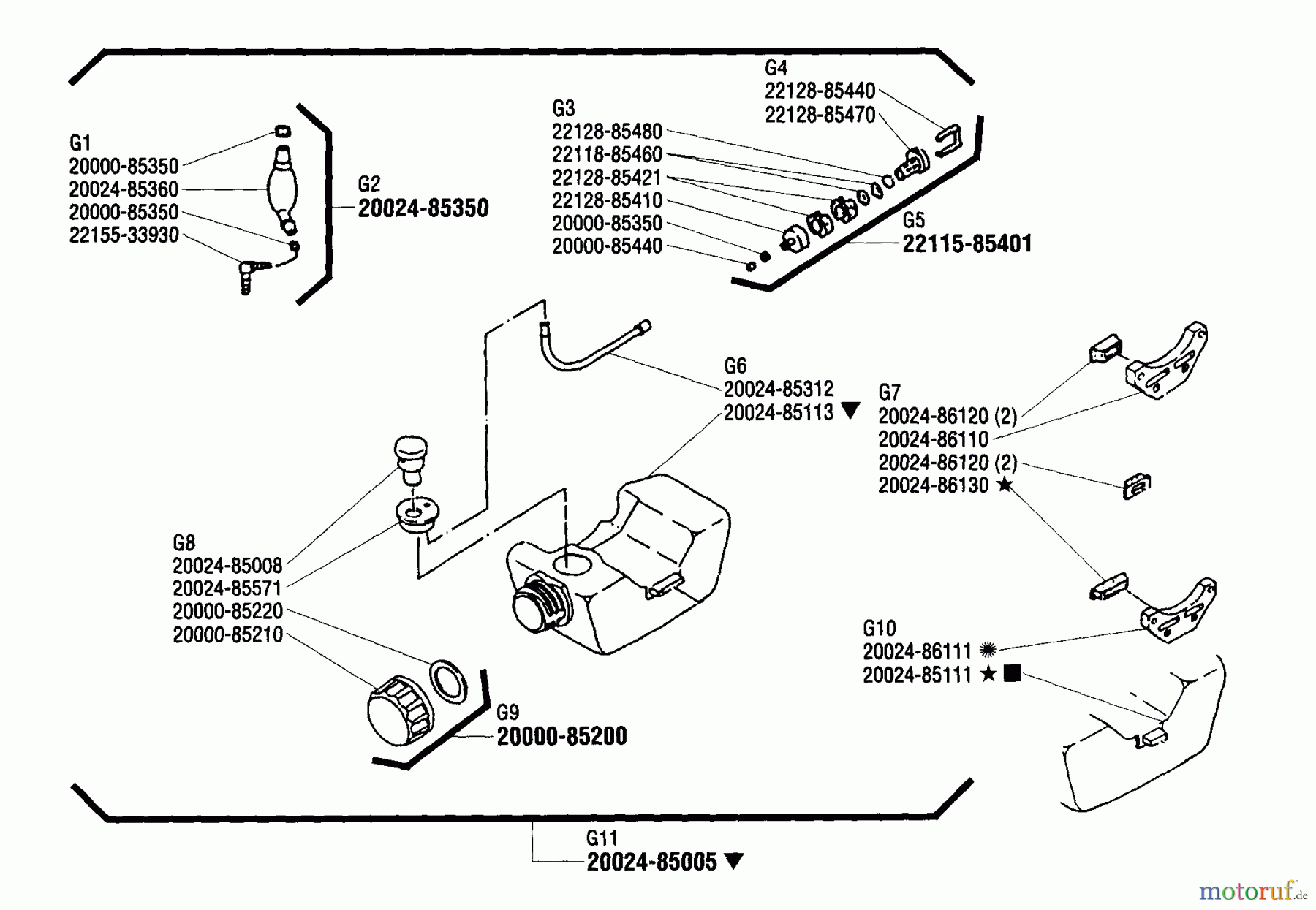 G1
20000-85350
20024-85360
20000-85350
22155-33930

G2
20024-85350

G3
22128-85480
22118-85460
22128-85421
22128-85410
20000-85350
20000-85440

G4
22128-85440
22128-85470

G5
22115-85401

G6
20024-85312
20024-85113 ▼

G7
20024-86120 (2)
20024-86110
20024-86120 (2)
20024-86130 ★

G8
20024-85008
20024-85571
20000-85220
20000-85210

G9
20000-85200

G10
20024-86111 ✺
20024-85111 ★ ■

G11
20024-85005 ▼

motoruf.de