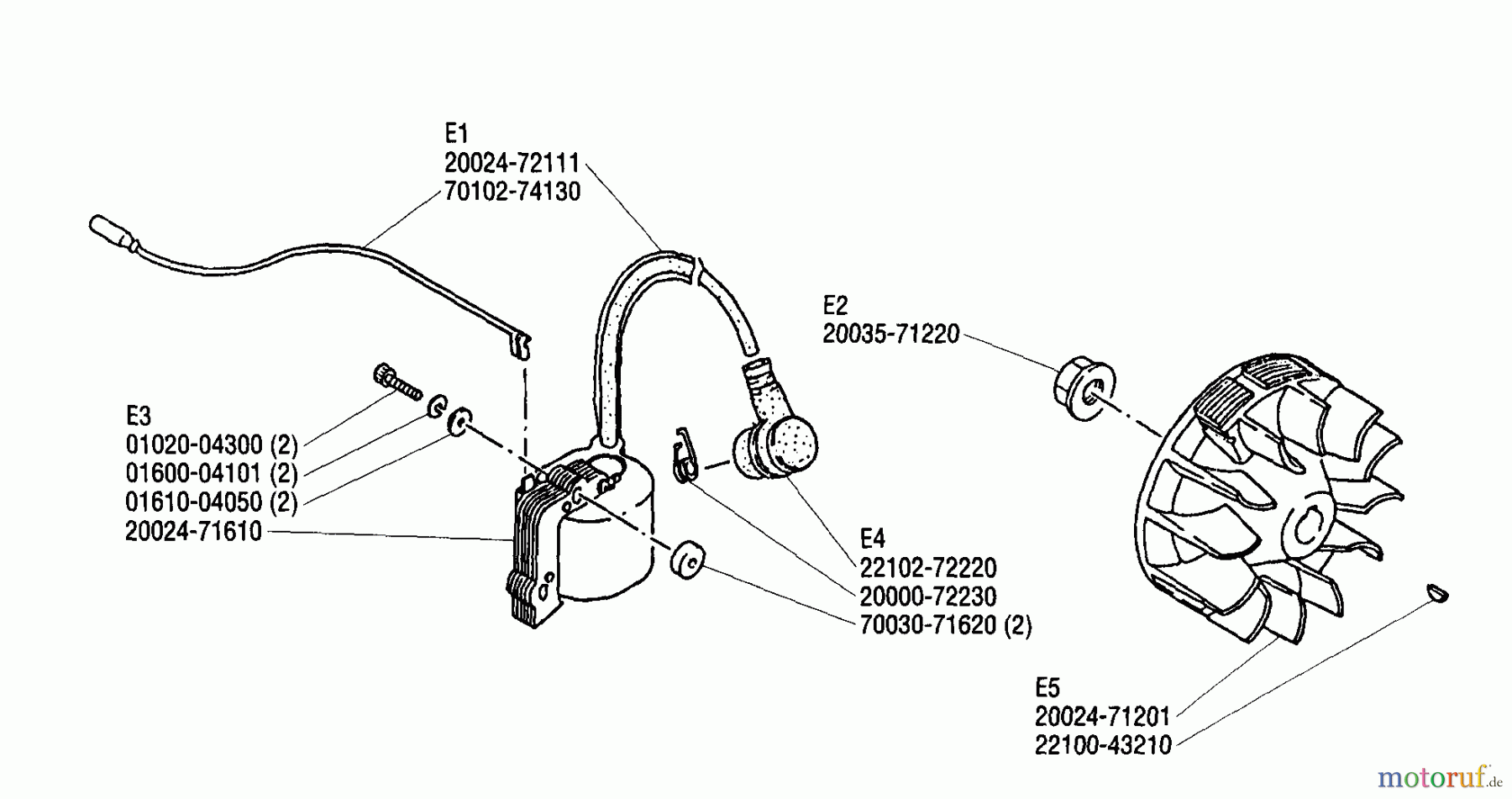 E1
20024-72111
70102-74130

E2
20035-71220

E3
01020-04300 (2)
01600-04101 (2)
01610-04050 (2)
20024-71610

E4
22102-72220
20000-72230
70030-71620 (2)

E5
20024-71201
22100-43210

motoruf.de