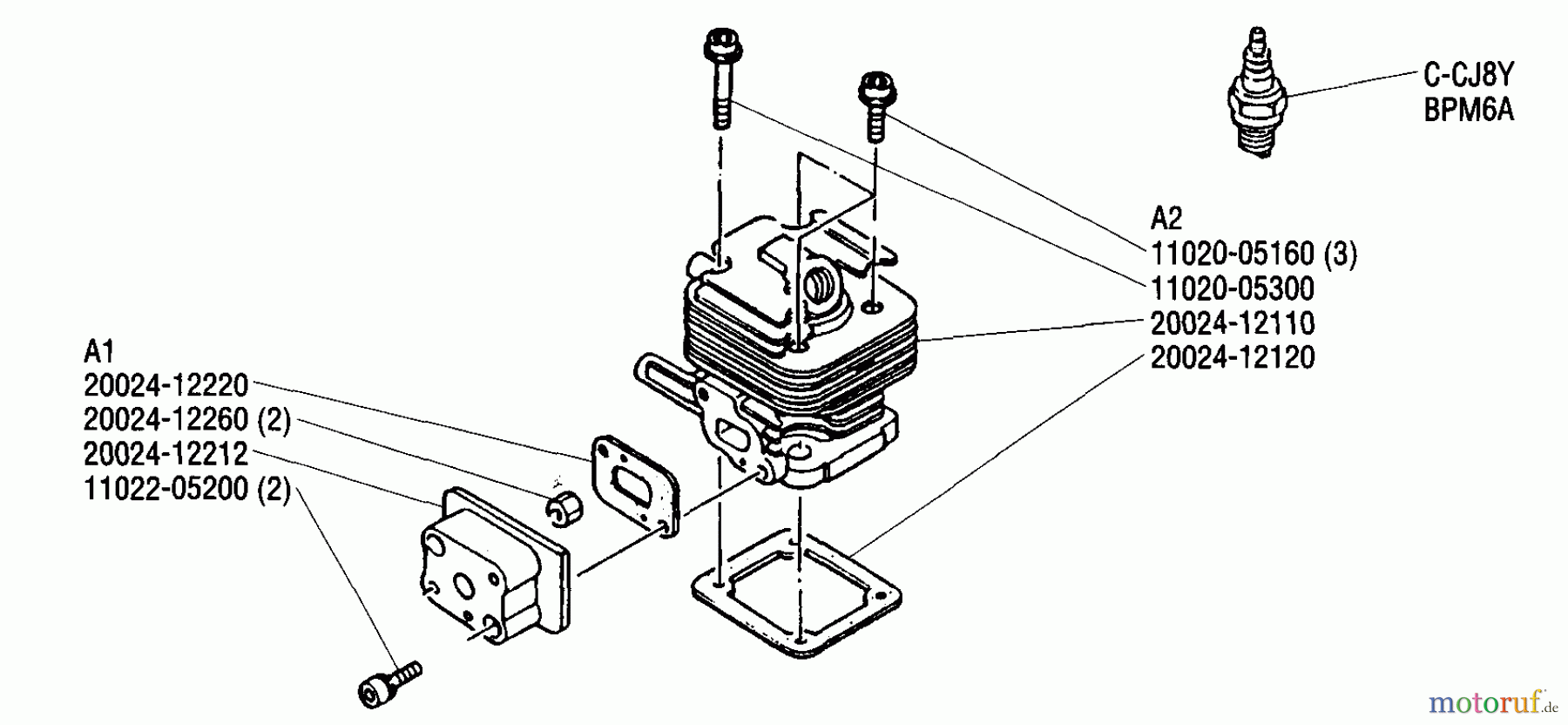 C-CJ8Y
BPM6A

A2
11020-05160 (3)
11020-05300
20024-12110
20024-12120

A1
20024-12220
20024-12260 (2)
20024-12212
11022-05200 (2)

motoruf.de