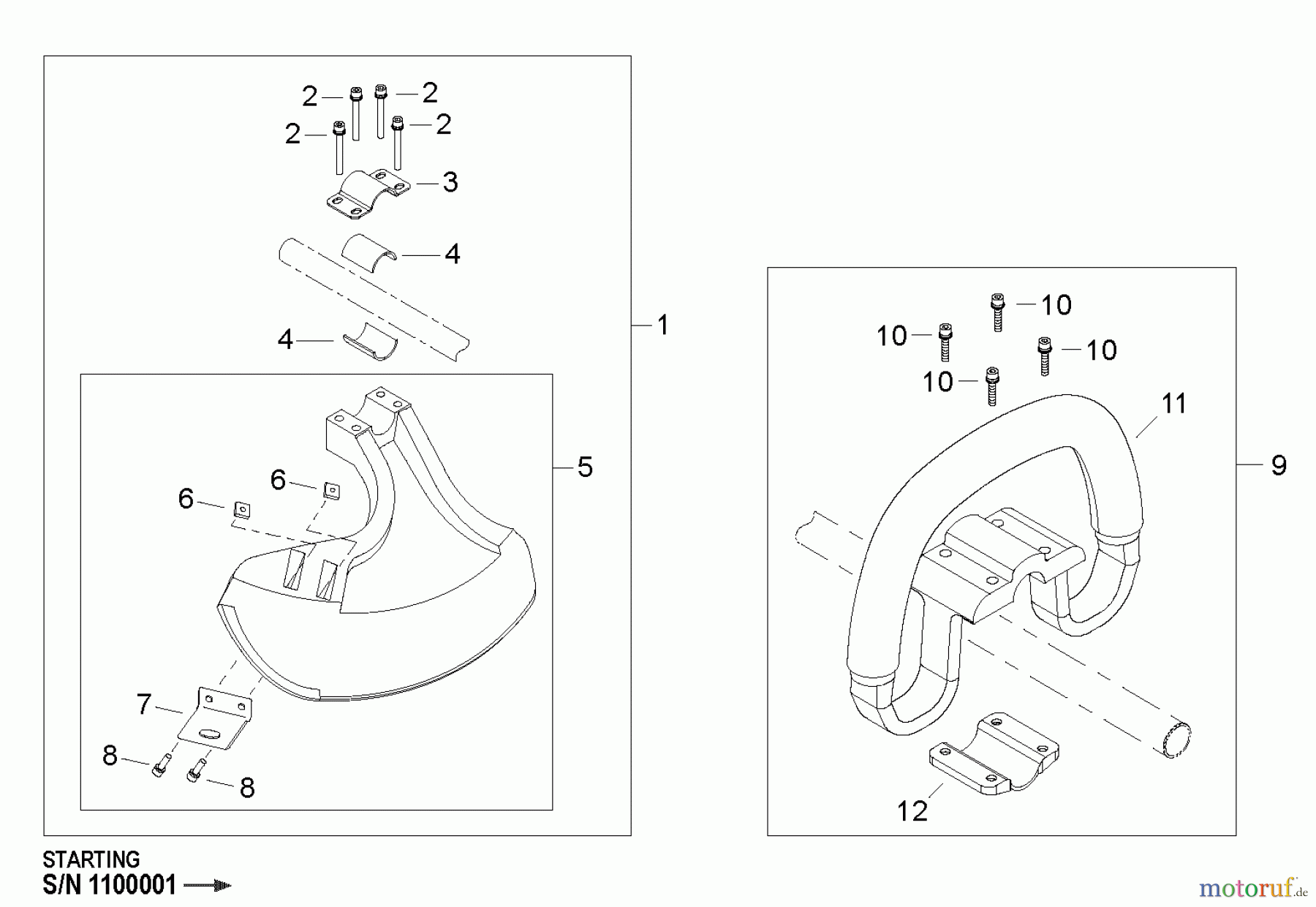 2
2
2
2
3
4
4
1
5
6
6
7
8
8
10
10
10
10
11
9
12

STARTING
S/N 1100001

motoruf.de