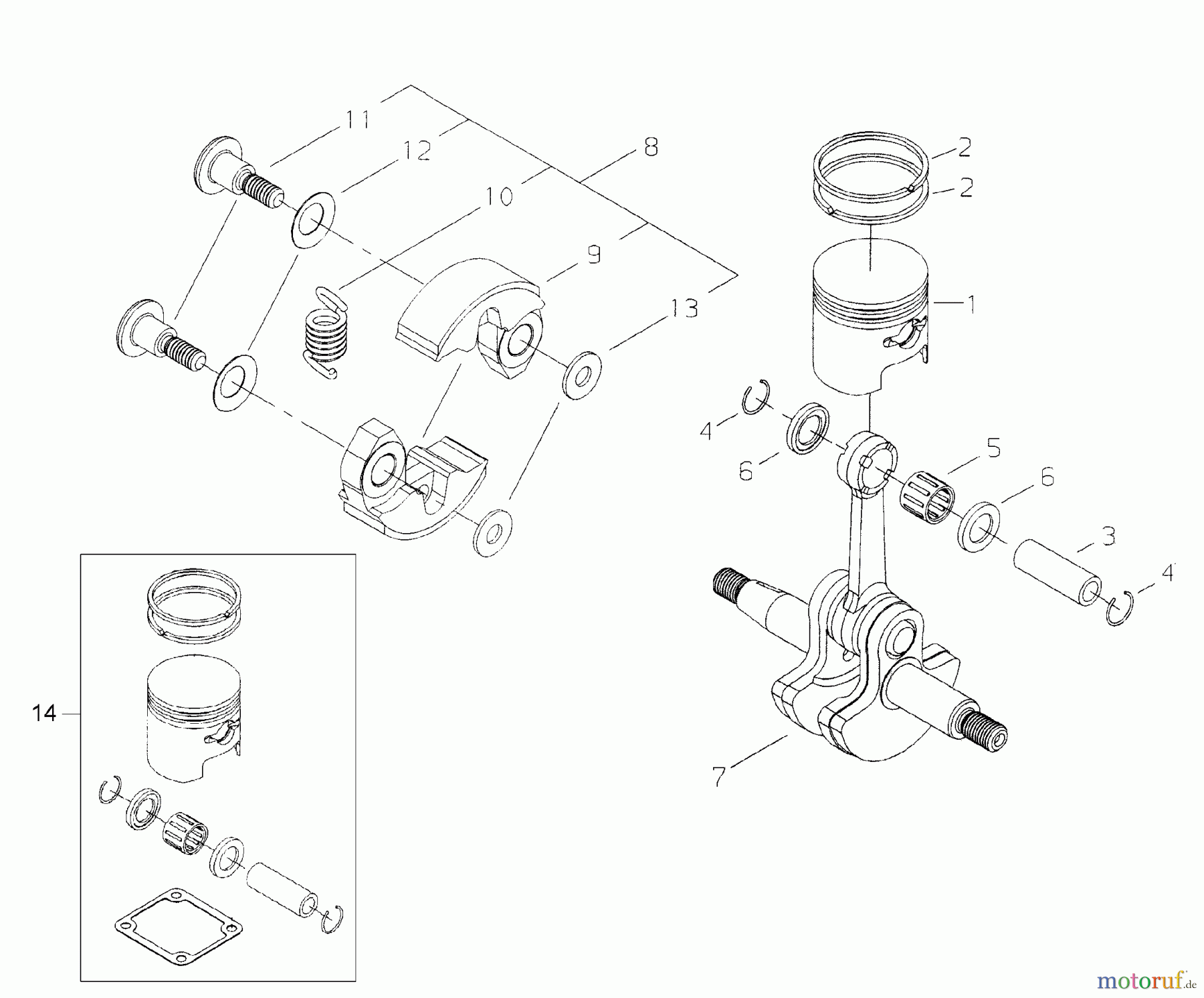 11
12
8
10
9
13
2
2
1
4
6
5
6
3
4
7
14
motoruf.de