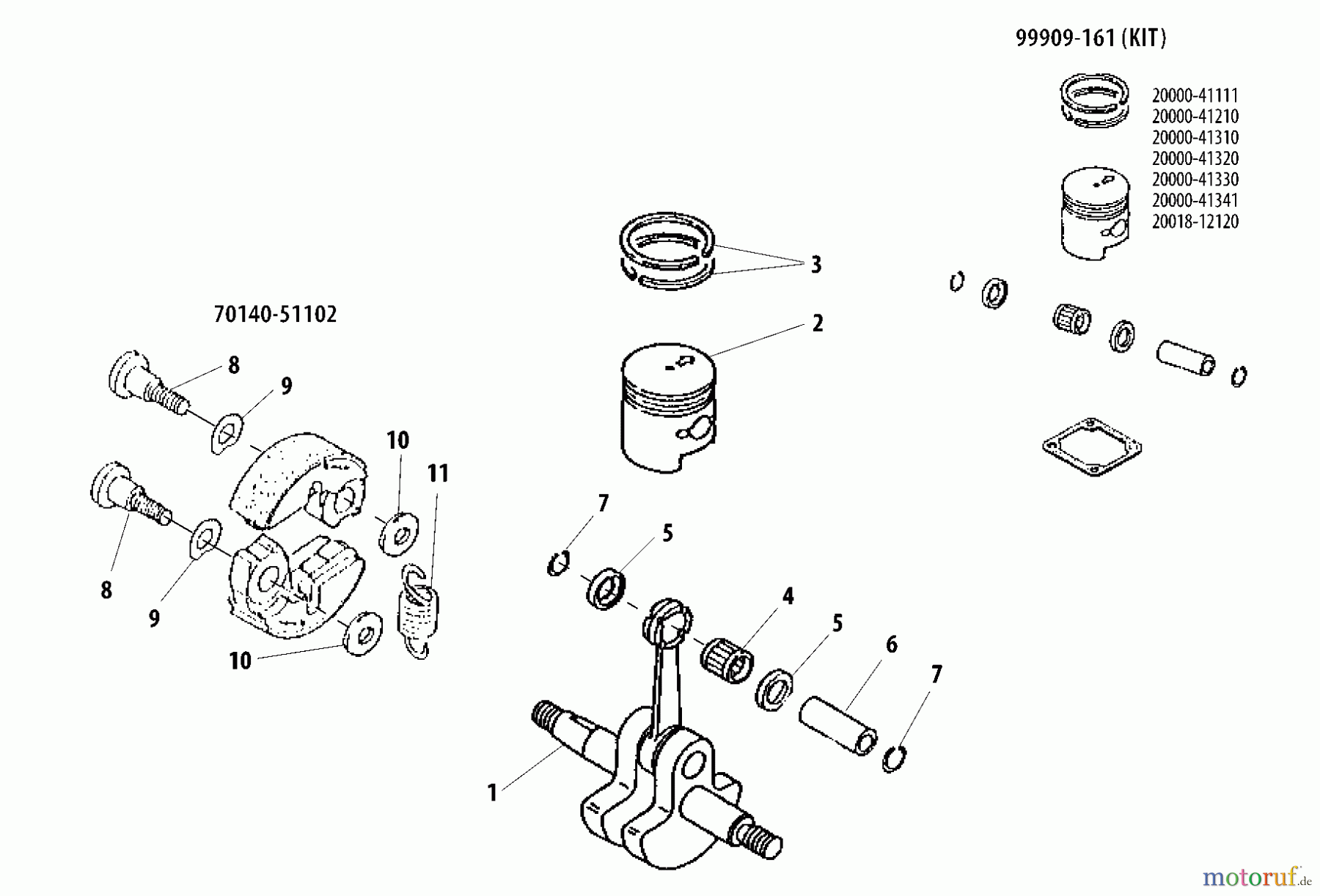 99909-161 (KIT)

20000-41111
20000-41210
20000-41310
20000-41320
20000-41330
20000-41341
20018-12120

3

2

70140-51102

8

9

10

11

8

9

10

7

5

4

5

6

7

1

motoruf.de