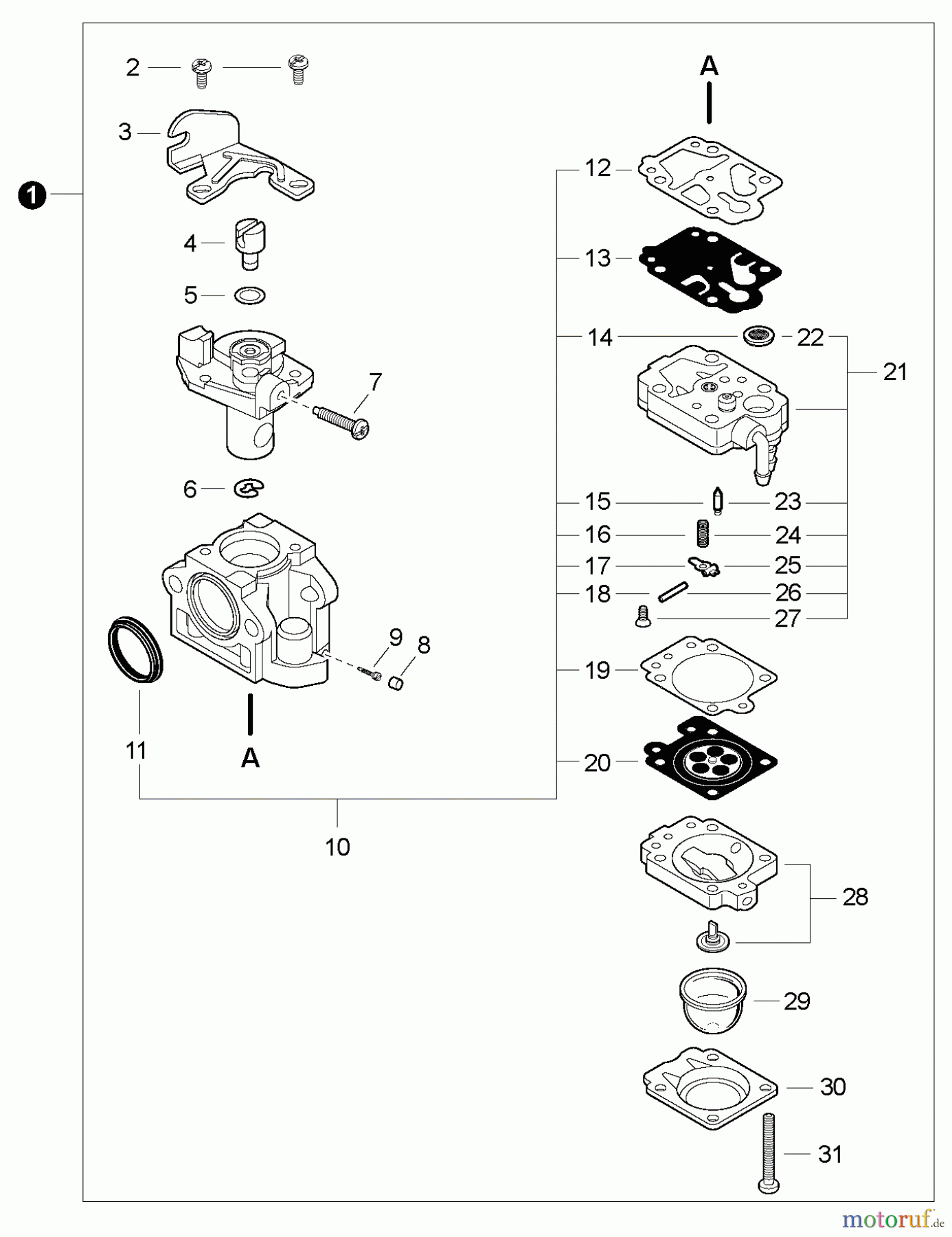 1
2
3
4
5
7
6
9
8
11
A
10
A
12
13
14
22
21
15
23
16
24
17
25
18
26
27
19
20
28
29
30
31
motoruf.de