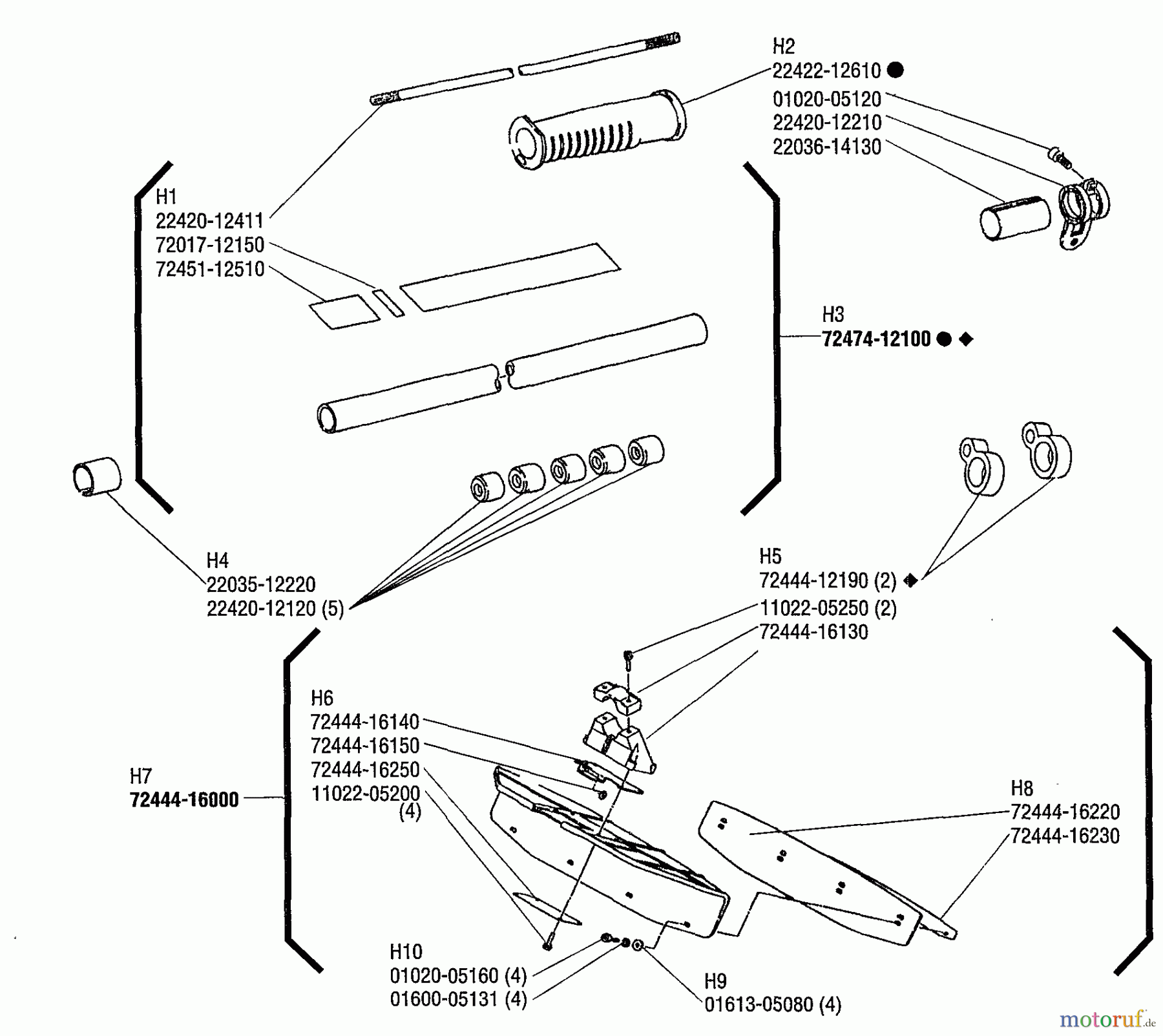 H2
22422-12610 ●
01020-05120
22420-12210
22036-14130

H1
22420-12411
72017-12150
72451-12510

H3
72474-12100 ● ◆

H4
22035-12220
22420-12120 (5)

H5
72444-12190 (2) ◆
11022-05250 (2)
72444-16130

H6
72444-16140
72444-16150
72444-16250
11022-05200
(4)

H7
72444-16000

H8
72444-16220
72444-16230

H10
01020-05160 (4)
01600-05131 (4)

H9
01613-05080 (4)

motoruf.de