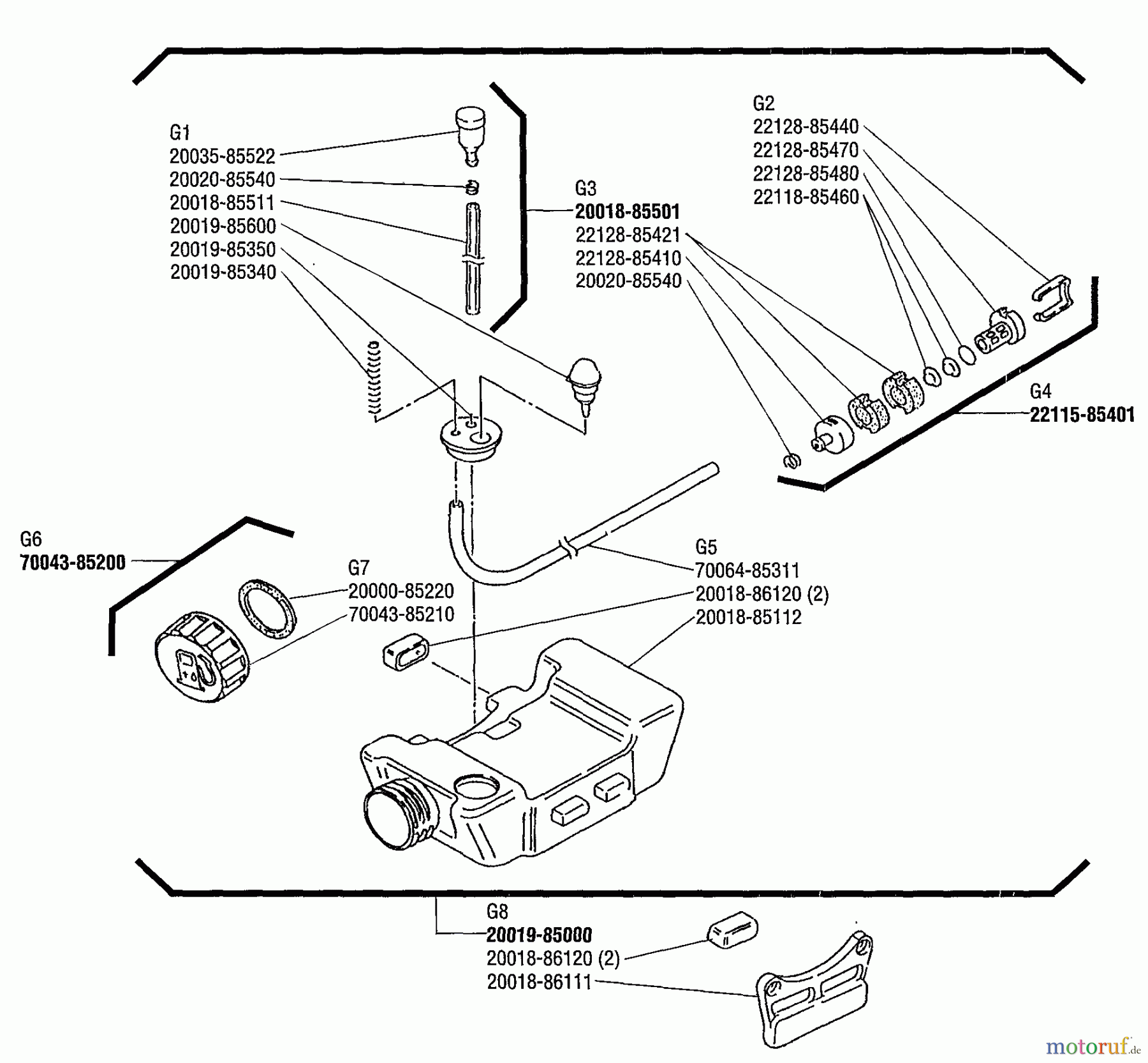 G1
20035-85522
20020-85540
20018-85511
20019-85600
20019-85350
20019-85340

G3
20018-85501
22128-85421
22128-85410
20020-85540

G2
22128-85440
22128-85470
22128-85480
22118-85460

G4
22115-85401

G6
70043-85200

G7
20000-85220
70043-85210

G5
70064-85311
20018-86120 (2)
20018-85112

G8
20019-85000
20018-86120 (2)
20018-86111

motoruf.de