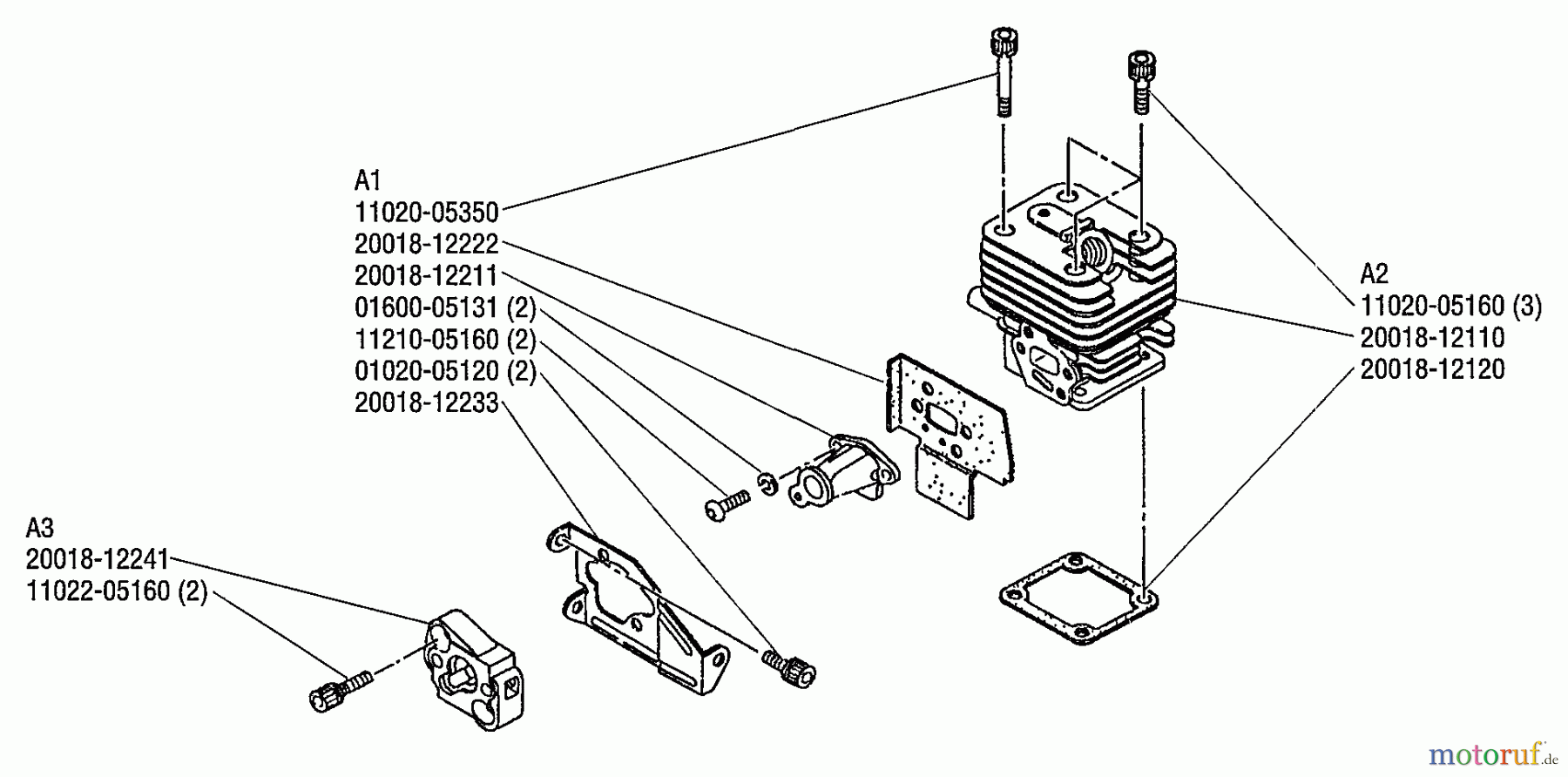 A1
11020-05350
20018-12222
20018-12211
01600-05131 (2)
11210-05160 (2)
01020-05120 (2)
20018-12233

A2
11020-05160 (3)
20018-12110
20018-12120

A3
20018-12241
11022-05160 (2)

motoruf.de