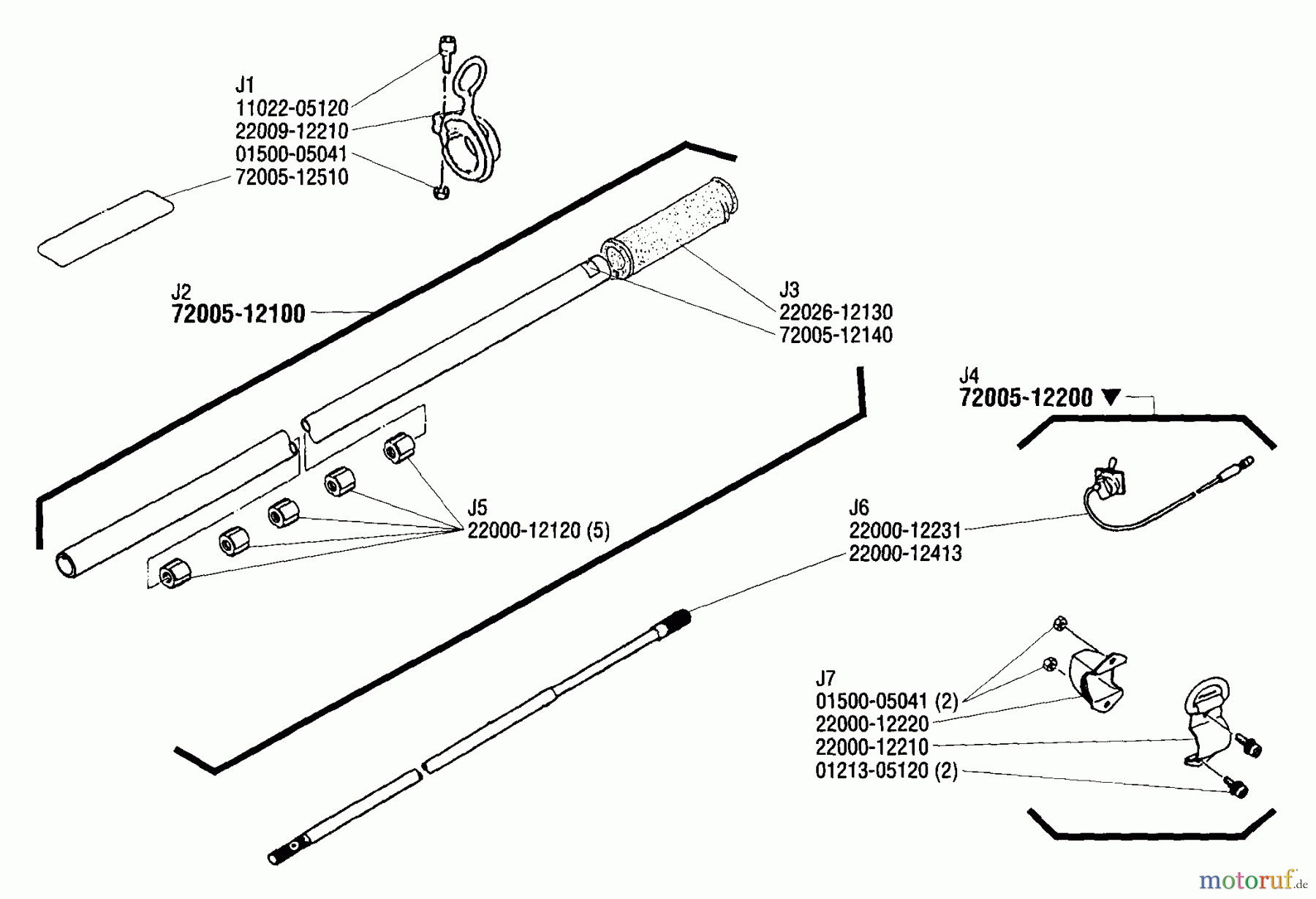 J1
11022-05120
22009-12210
01500-05041
72005-12510

J2
72005-12100

J3
22026-12130
72005-12140

J4
72005-12200 ▼

J5
22000-12120 (5)

J6
22000-12231
22000-12413

J7
01500-05041 (2)
22000-12220
22000-12210
01213-05120 (2)

motoruf.de