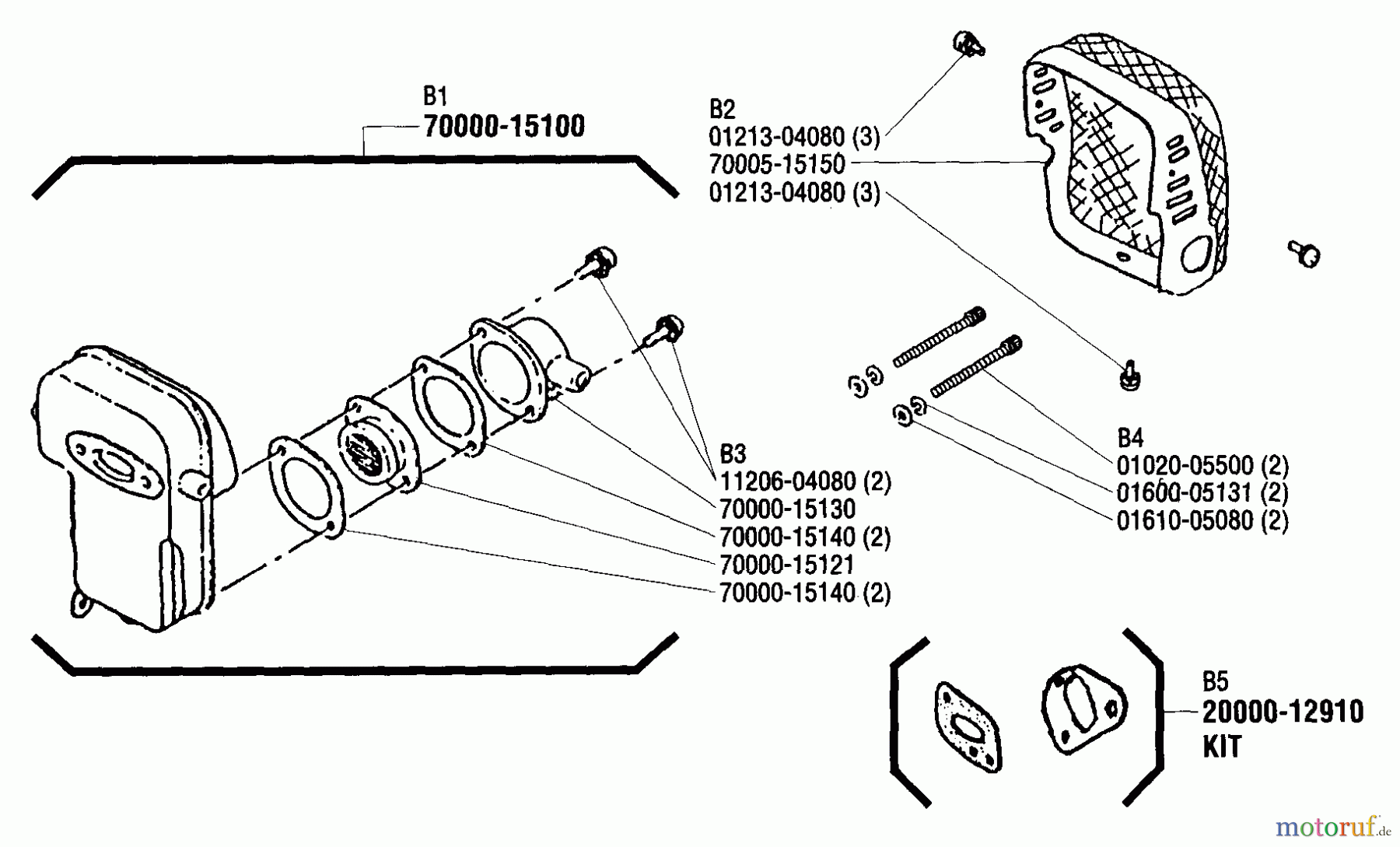 B1
70000-15100

B2
01213-04080 (3)
70005-15150
01213-04080 (3)

B3
11206-04080 (2)
70000-15130
70000-15140 (2)
70000-15121
70000-15140 (2)

B4
01020-05500 (2)
01600-05131 (2)
01610-05080 (2)

B5
20000-12910
KIT

motoruf.de