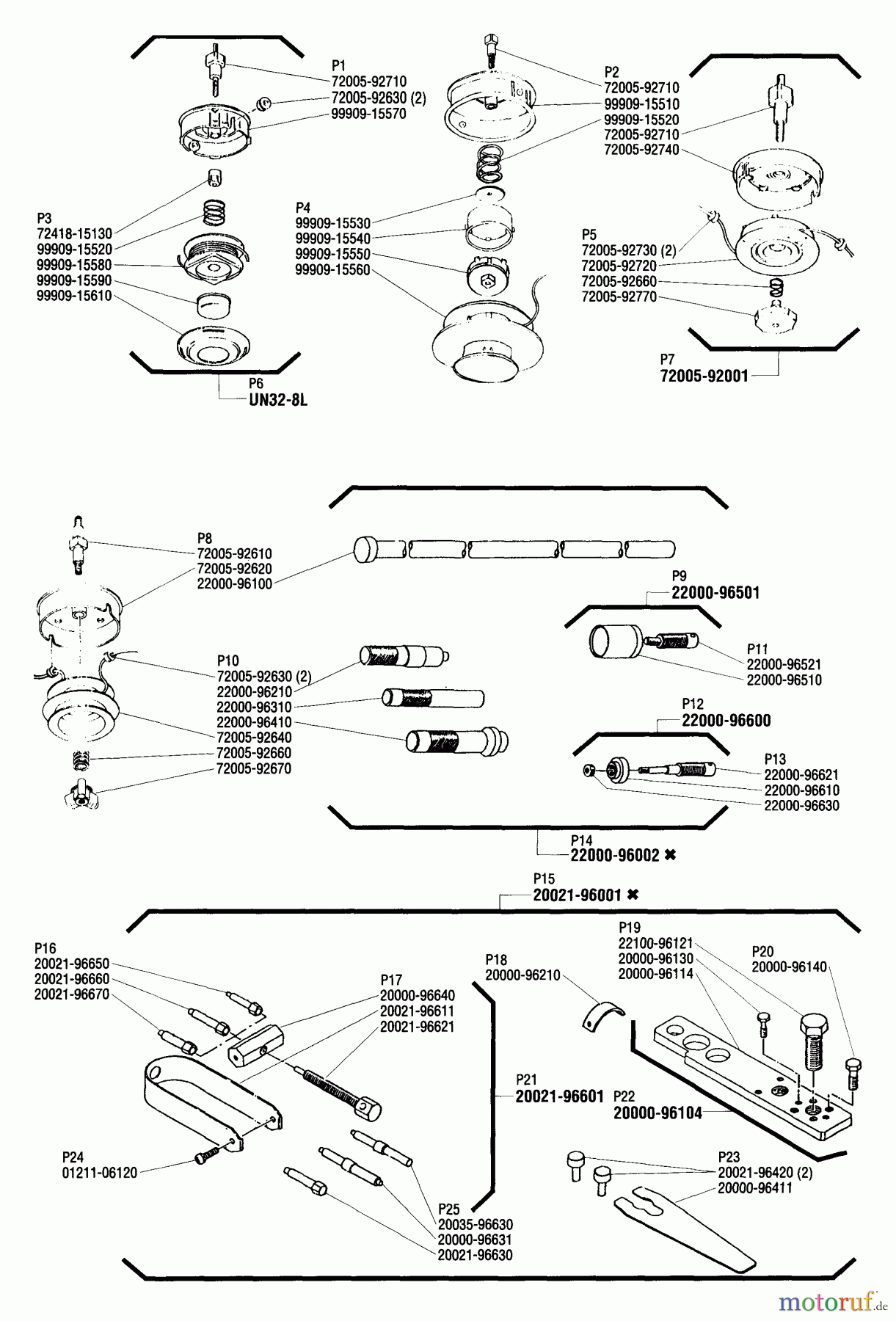 P1
72005-92710
72005-92630 (2)
99909-15570

P2
72005-92710
99909-15510
99909-15520
72005-92710
72005-92740

P3
72418-15130
99909-15520
99909-15580
99909-15590
99909-15610

P4
99909-15530
99909-15540
99909-15550
99909-15560

P5
72005-92730 (2)
72005-92720
72005-92660
72005-92770

P6
UN32-8L

P7
72005-92001

P8
72005-92610
72005-92620
22000-96100

P9
22000-96501

P10
72005-92630 (2)
22000-96210
22000-96310
22000-96410
72005-92640
72005-92660
72005-92670

P11
22000-96521
22000-96510

P12
22000-96600

P13
22000-96621
22000-96610
22000-96630

P14
22000-96002 ✖

P15
20021-96001 ✖

P16
20021-96650
20021-96660
20021-96670

P17
20000-96640
20021-96611
20021-96621

P18
20000-96210

P19
22100-96121
20000-96130
20000-96114

P20
20000-96140

P21
20021-96601

P22
20000-96104

P23
20021-96420 (2)
20000-96411

P24
01211-06120

P25
20035-96630
20000-96631
20021-96630

motoruf.de