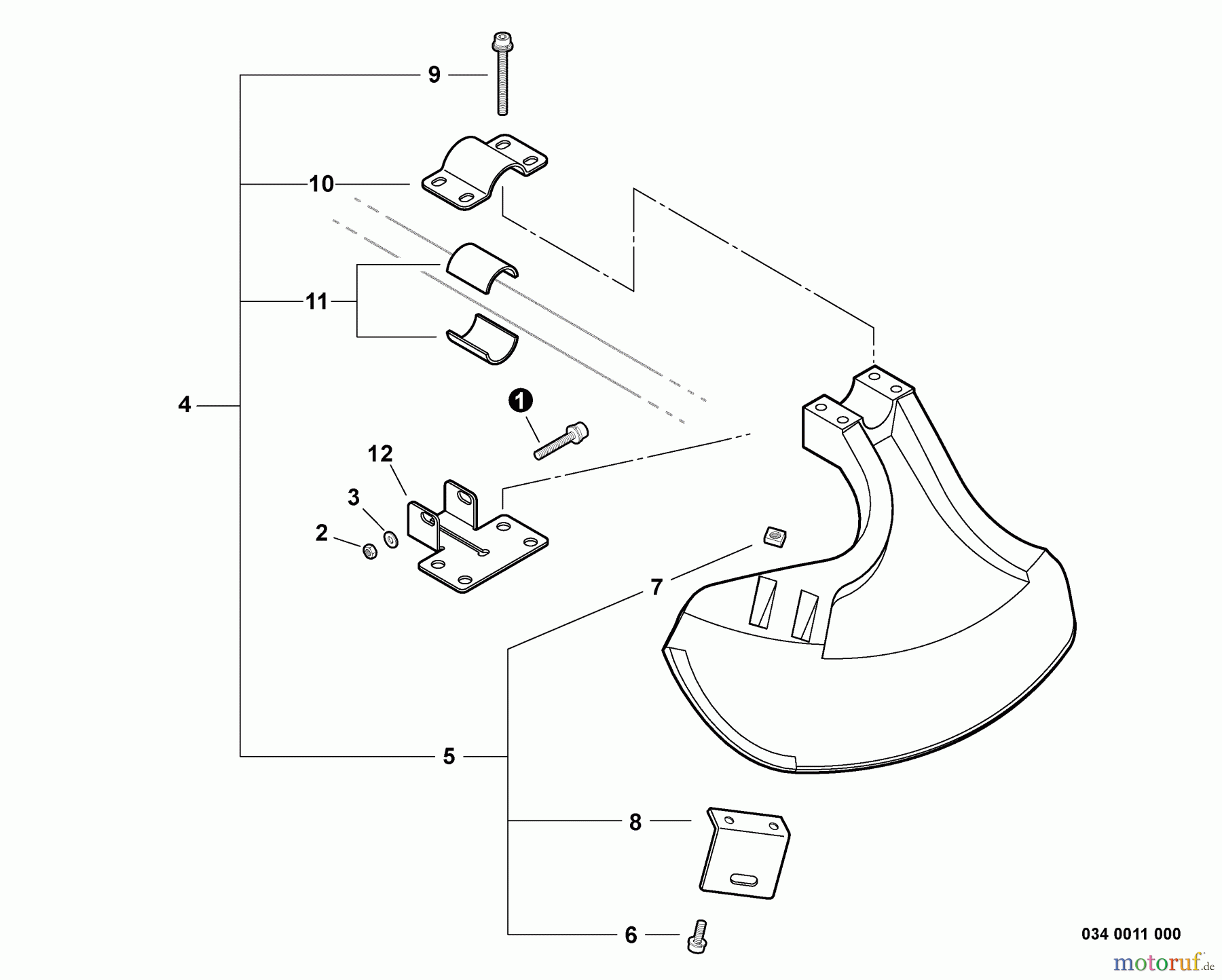 9
10
11
4
1
12
3
2
7
5
8
6
034 0011 000
motoruf.de