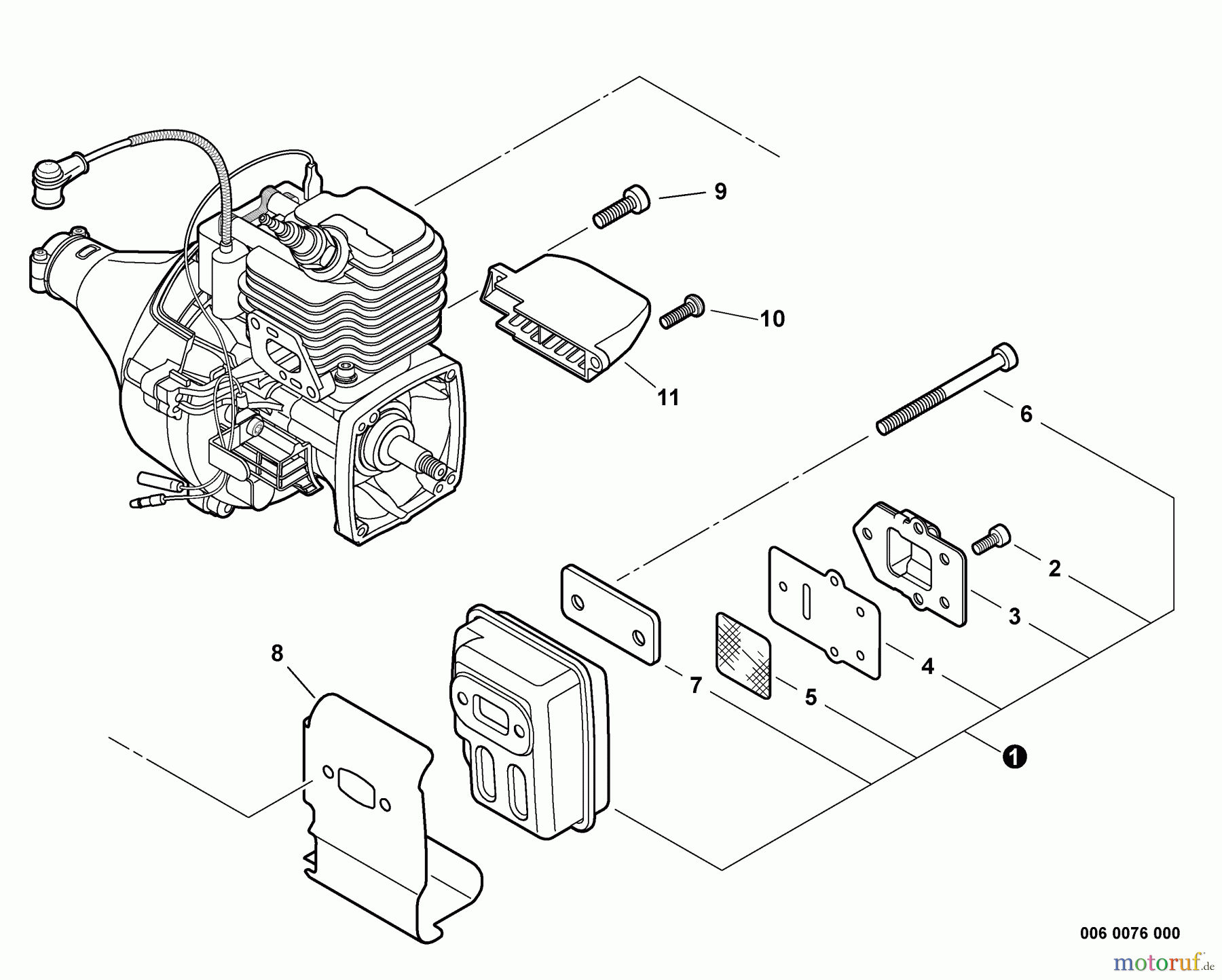 9

10

11

6

2

3

4

5

7

8

1

006 0076 000

motoruf.de